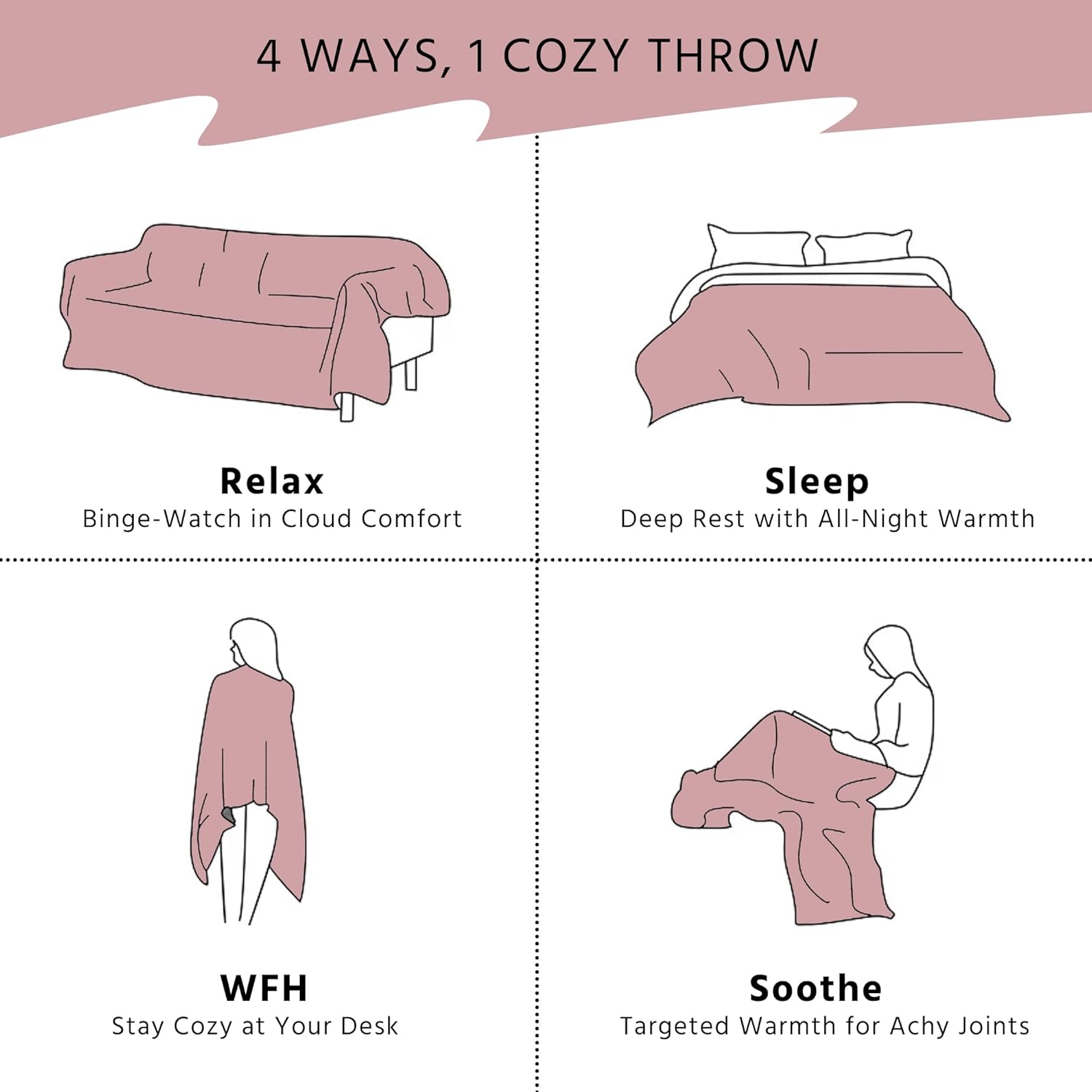 4 WAYS, 1 COZY THROW

Relax
Binge-Watch in Cloud Comfort

Sleep
Deep Rest with All-Night Warmth

WFH
Stay Cozy at Your Desk

Soothe
Targeted Warmth for Achy Joints