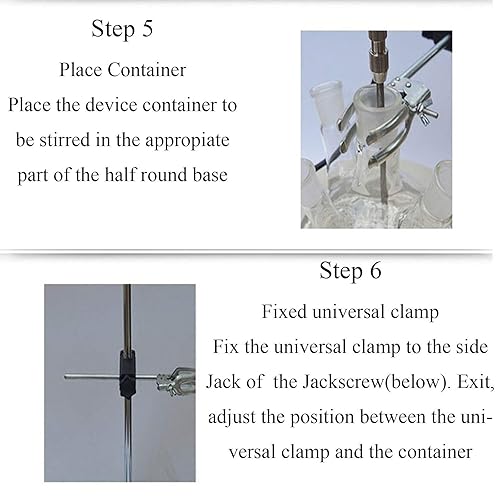 Step 5

Place Container

Place the device container to be stirred in the appropiate part of the half round base

Step 6

Fixed universal clamp

Fix the universal clamp to the side Jack of the Jackscrew(below). Exit, adjust the position between the universal clamp and the container