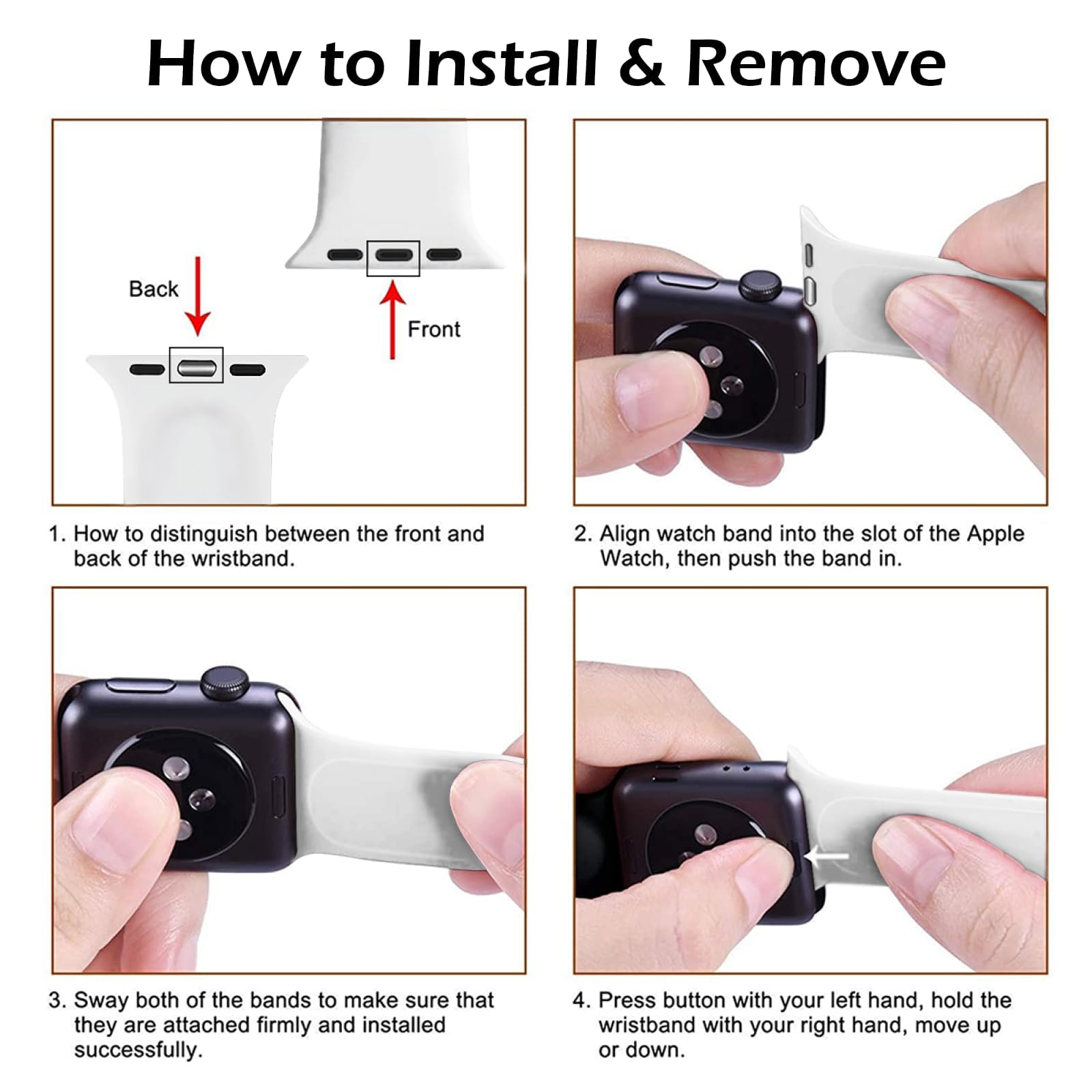 How to Install & Remove

Back

Front

1. How to distinguish between the front and back of the wristband.

2. Align watch band into the slot of the Apple Watch, then push the band in.

3. Sway both of the bands to make sure that they are attached firmly and installed successfully.

4. Press button with your left hand, hold the wristband with your right hand, move up or down.