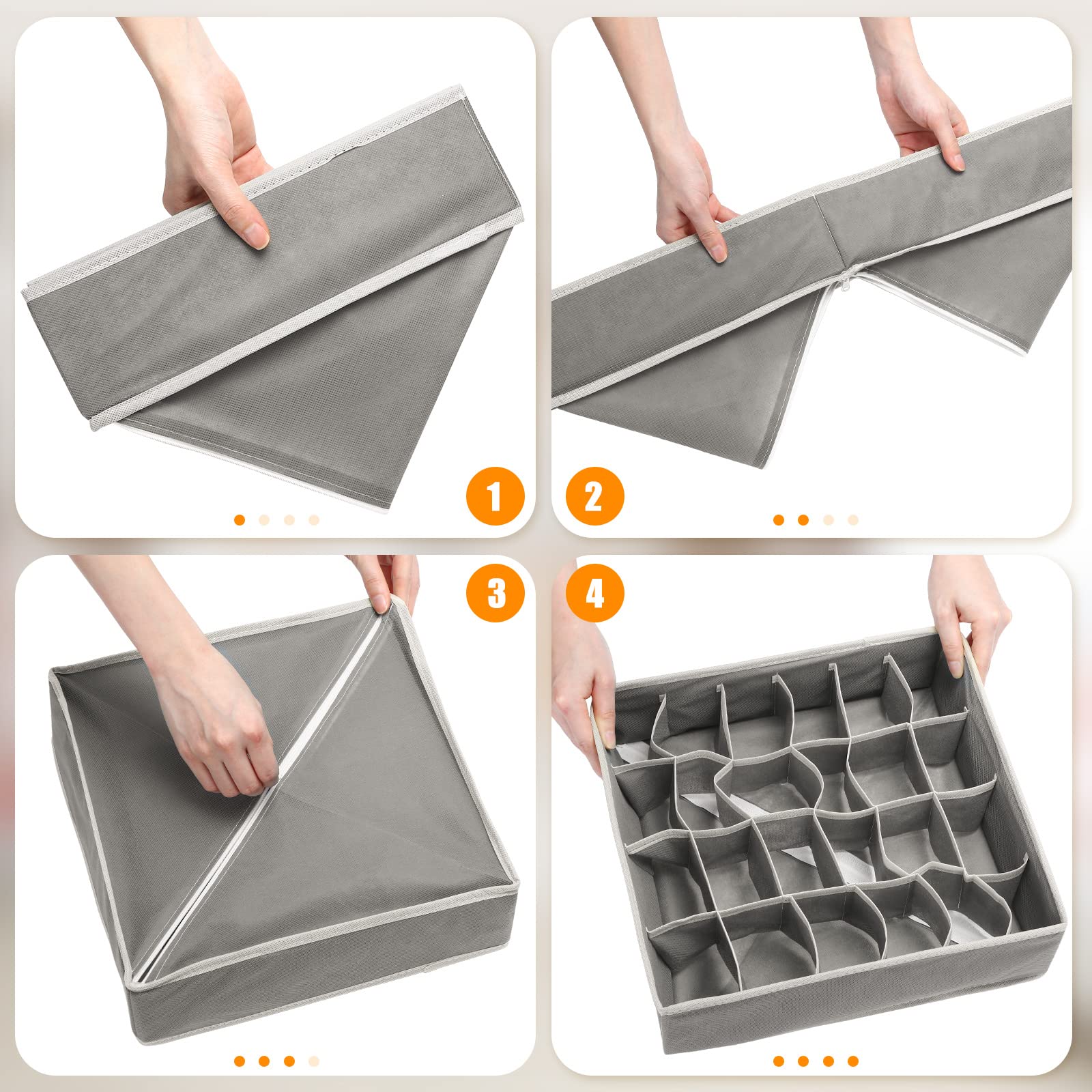 1

2

3

4