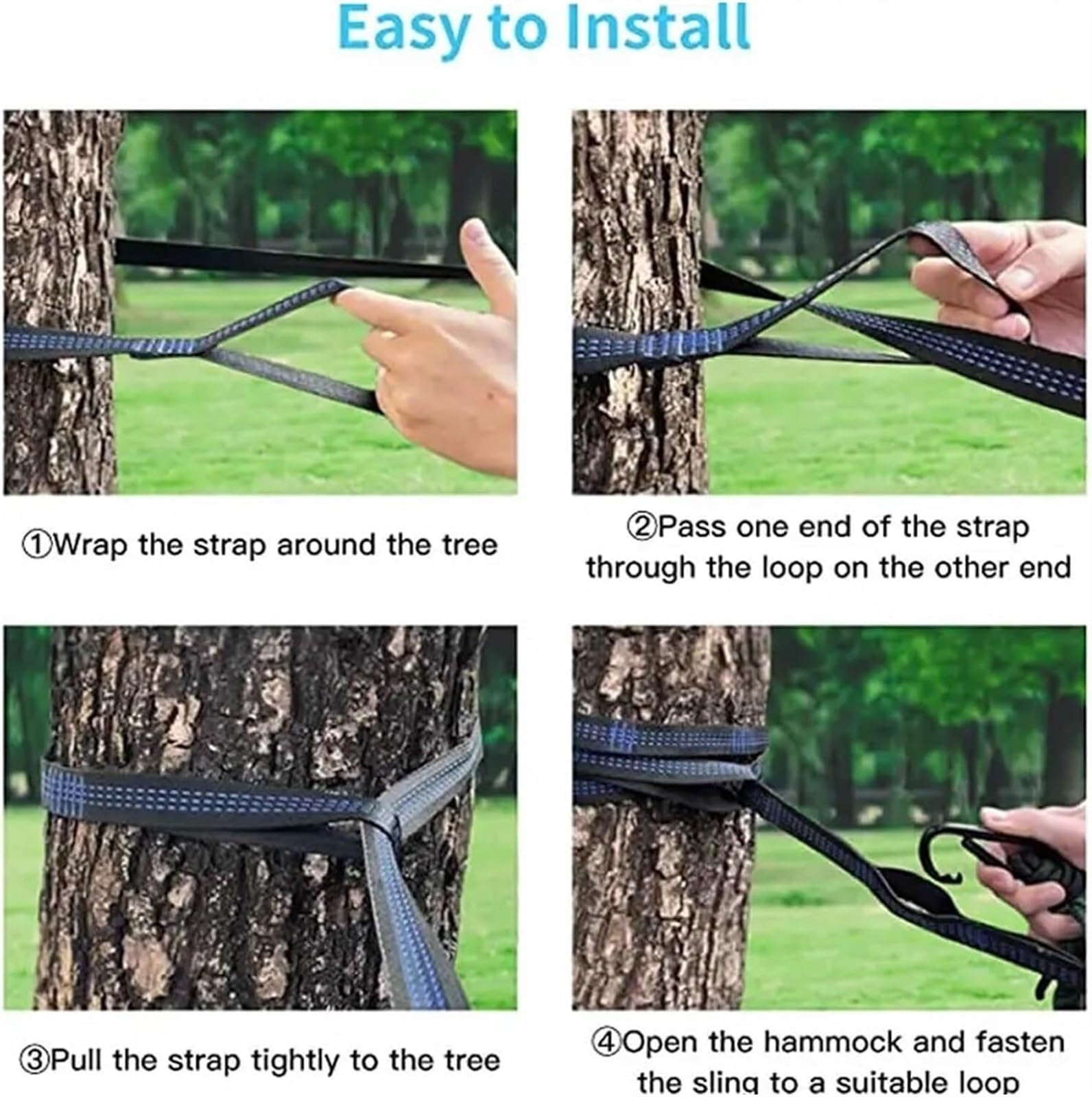 Easy to Install

①Wrap the strap around the tree

②Pass one end of the strap through the loop on the other end

③Pull the strap tightly to the tree

④Open the hammock and fasten the sling to a suitable loop