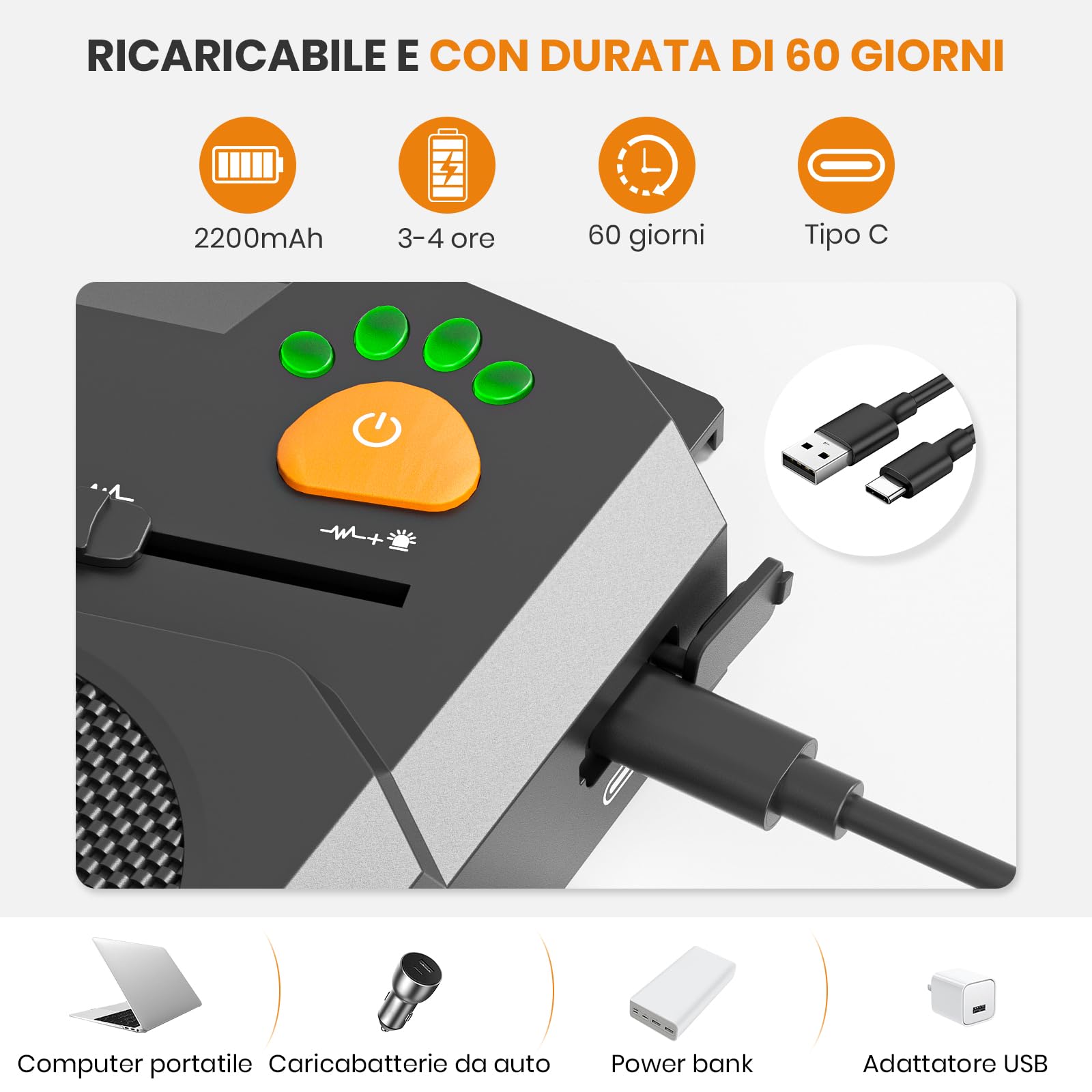 RICARICABILE E CON DURATA DI 60 GIORNI

2200mAh

3-4 ore

60 giorni

Tipo C

Computer portatile

Caricabatterie da auto

Power bank

Adattatore USB