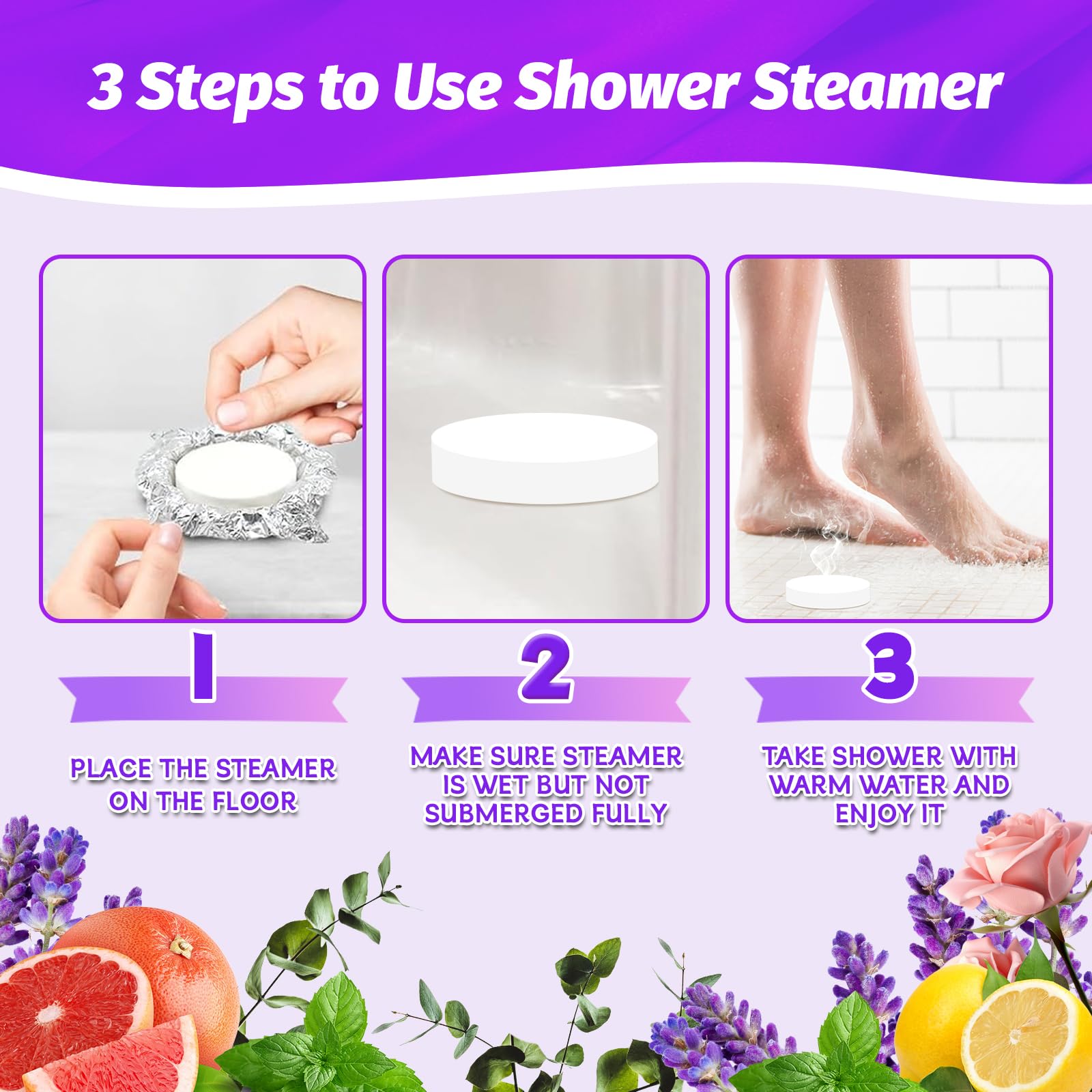 3 Steps to Use Shower Steamer

1

PLACE THE STEAMER ON THE FLOOR

2

MAKE SURE STEAMER IS WET BUT NOT SUBMERGED FULLY

3

TAKE SHOWER WITH WARM WATER AND ENJOY IT