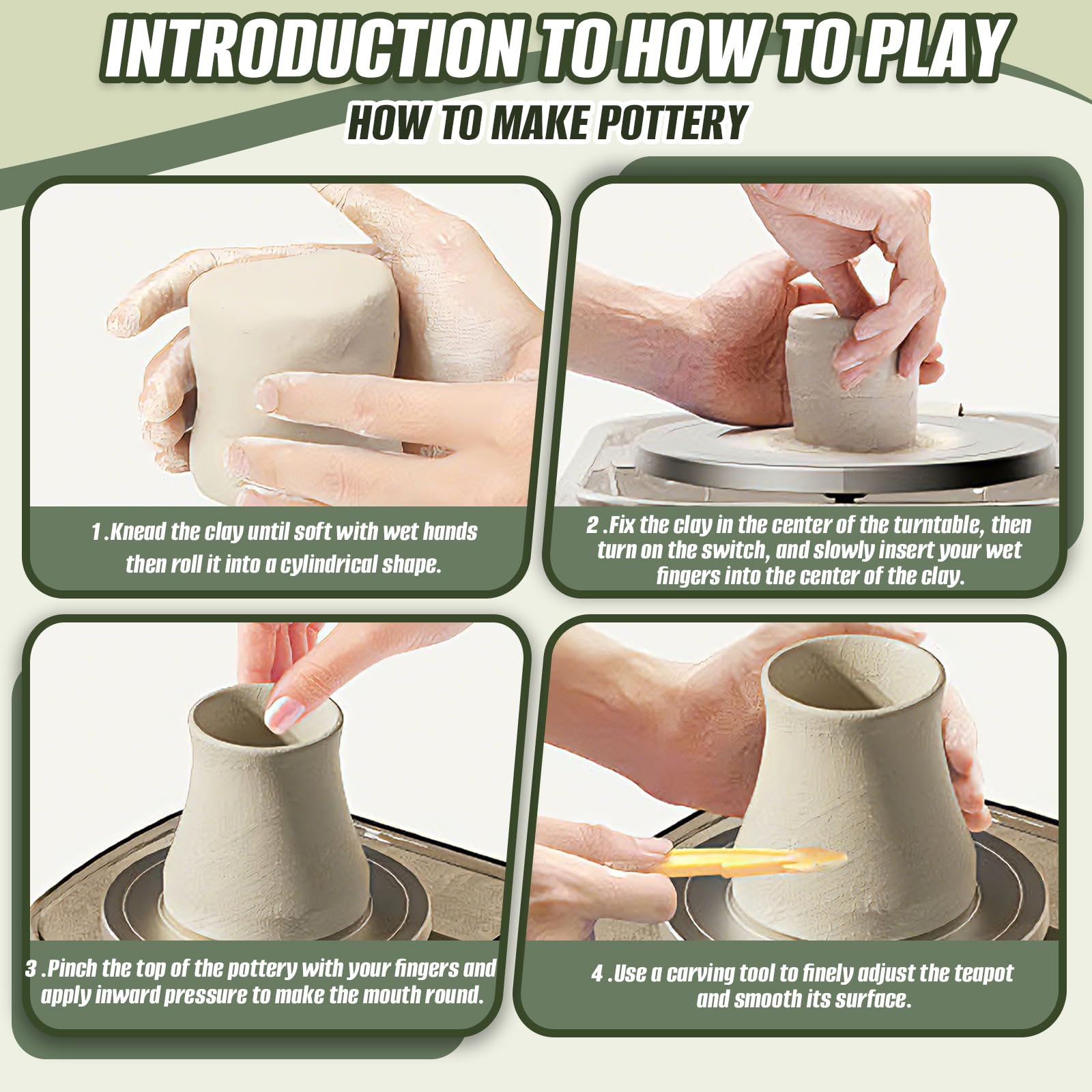 INTRODUCTION TO HOW TO PLAY

HOW TO MAKE POTTERY

1 .Knead the clay until soft with wet hands then roll it into a cylindrical shape.

2 .Fix the clay in the center of the turntable, then turn on the switch, and slowly insert your wet fingers into the center of the clay.

3 .Pinch the top of the pottery with your fingers and apply inward pressure to make the mouth round.

4 .Use a carving tool to finely adjust the teapot and smooth its surface.