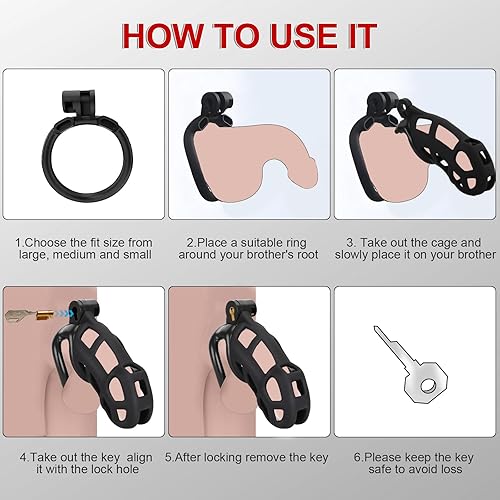 HOW TO USE IT

1.Choose the fit size from large, medium and small

2.Place a suitable ring around your brother's root

3. Take out the cage and slowly place it on your brother

4.Take out the key align it with the lock hole

5.After locking remove the key

6.Please keep the key safe to avoid loss