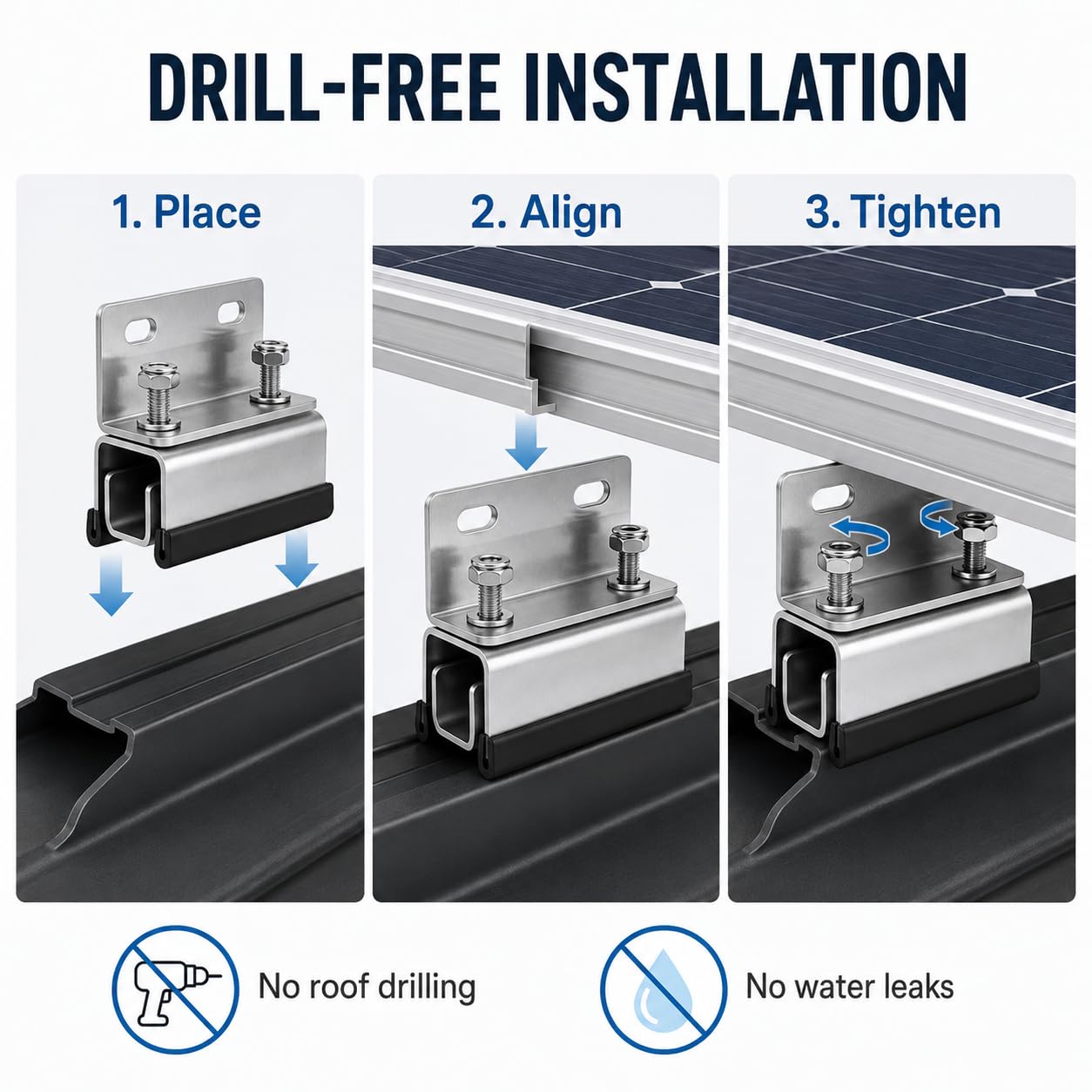 DRILL-FREE INSTALLATION

1. Place

2. Align

3. Tighten

No roof drilling

No water leaks