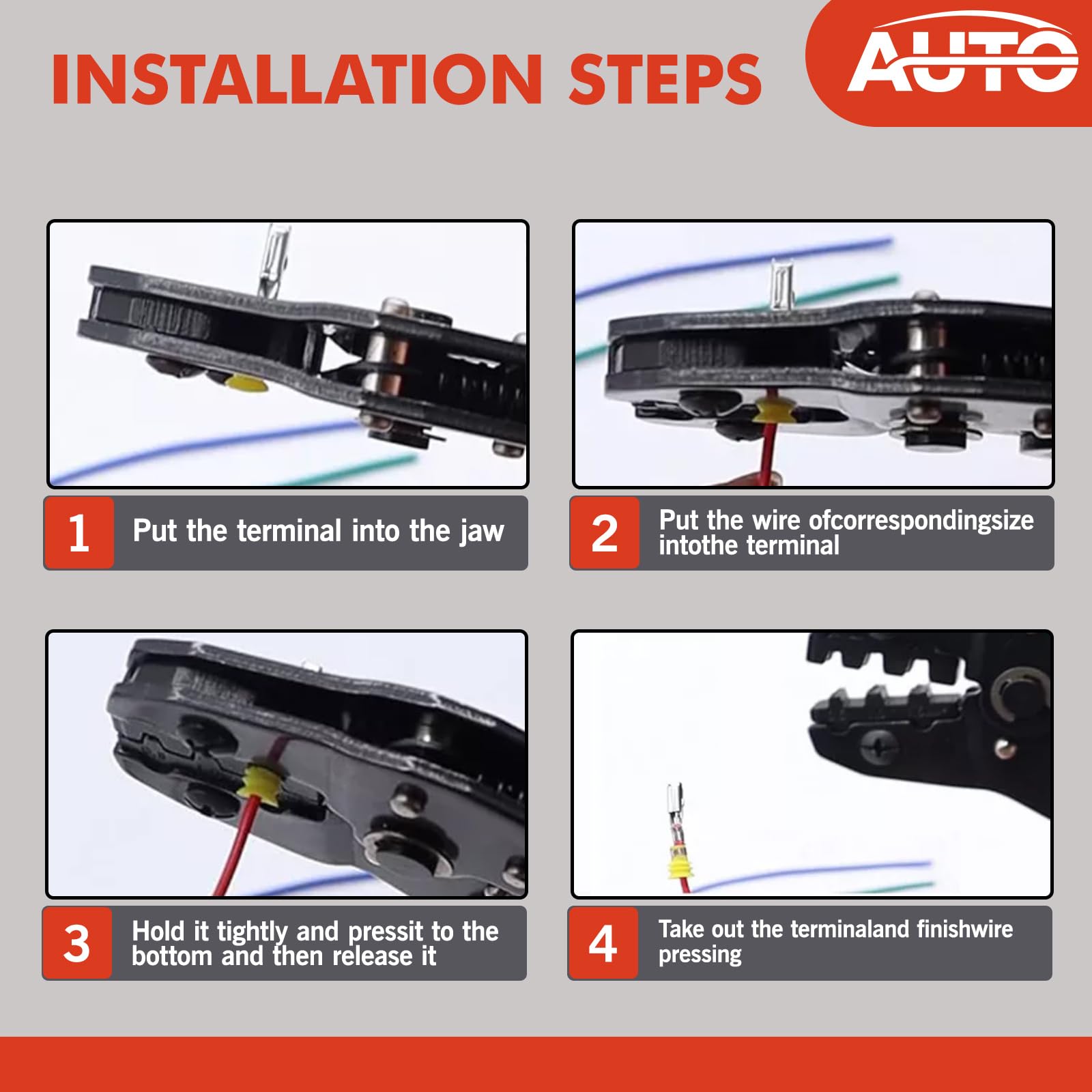 INSTALLATION STEPS

AUTO

1 Put the terminal into the jaw

2 Put the wire ofcorrespondingsize intothe terminal

3 Hold it tightly and pressit to the bottom and then release it

4 Take out the terminaland finishwire pressing