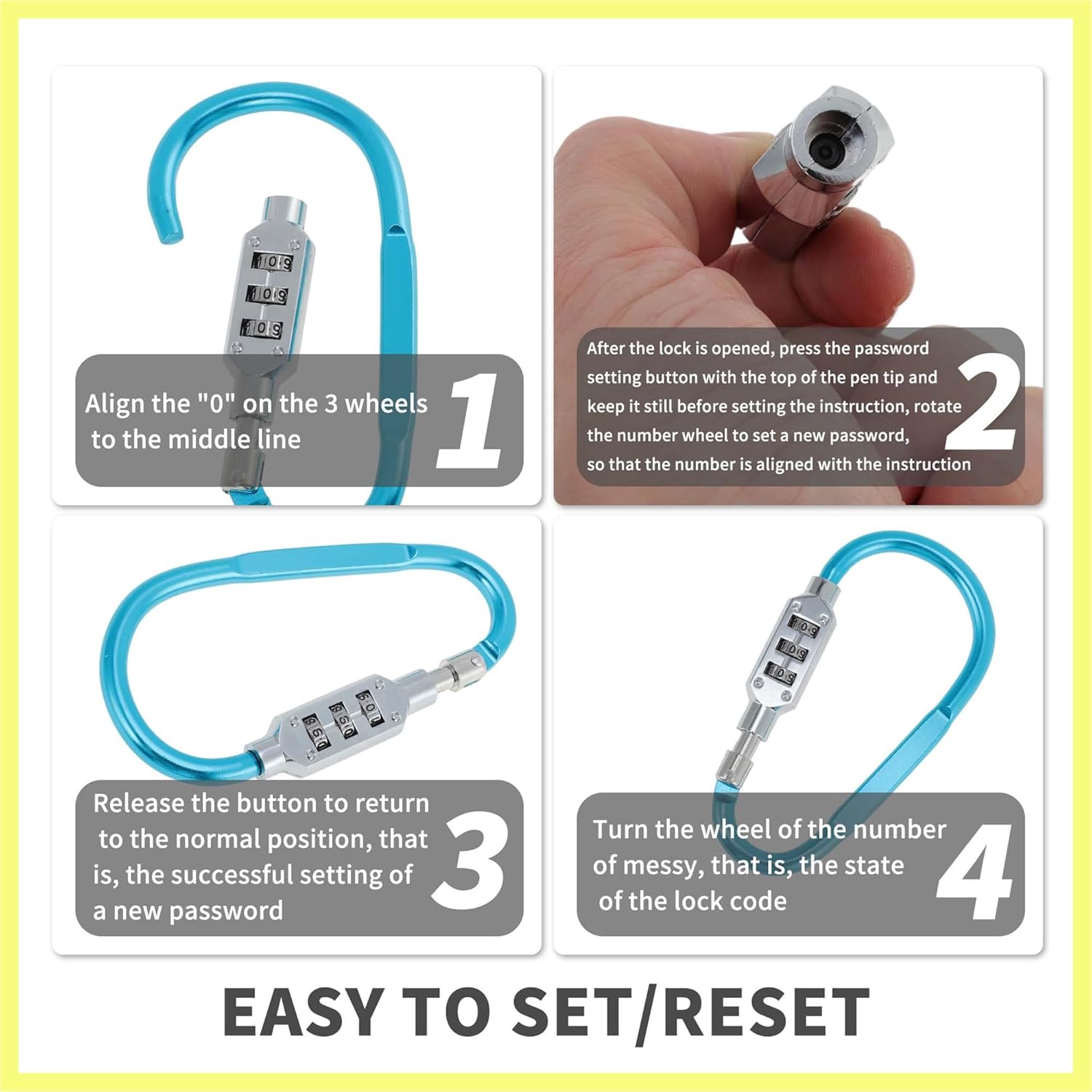 Align the "0" on the 3 wheels to the middle line

1

After the lock is opened, press the password setting button with the top of the pen tip and keep it still before setting the instruction, rotate the number wheel to set a new password, so that the number is aligned with the instruction

2

Release the button to return to the normal position, that is, the successful setting of a new password

3

Turn the wheel of the number of messy, that is, the state of the lock code

4

EASY TO SET/RESET