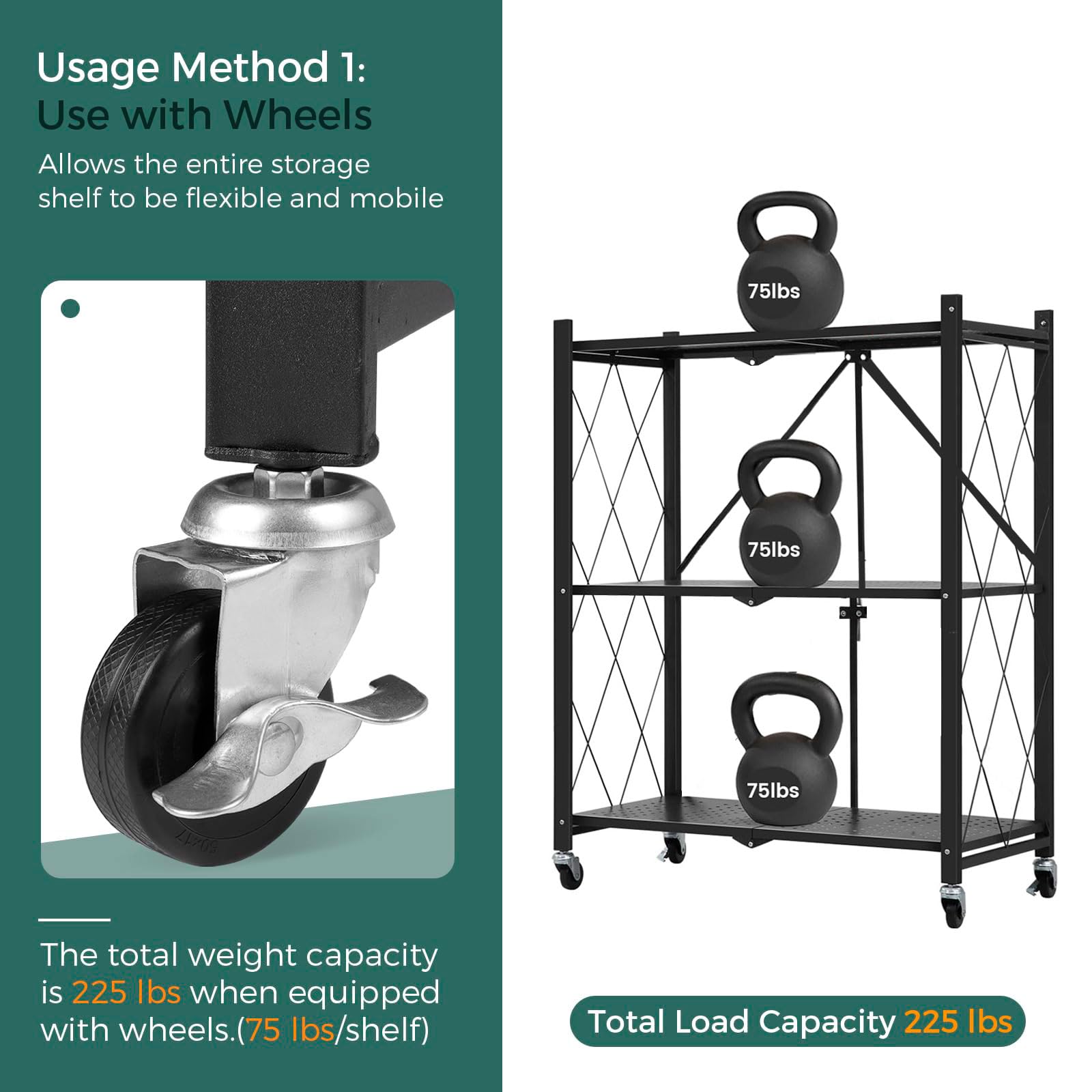 Usage Method 1:
Use with Wheels

Allows the entire storage shelf to be flexible and mobile

50x17

The total weight capacity is 225 lbs when equipped with wheels.(75 lbs/shelf)

75lbs

75lbs

75lbs

Total Load Capacity 225 lbs