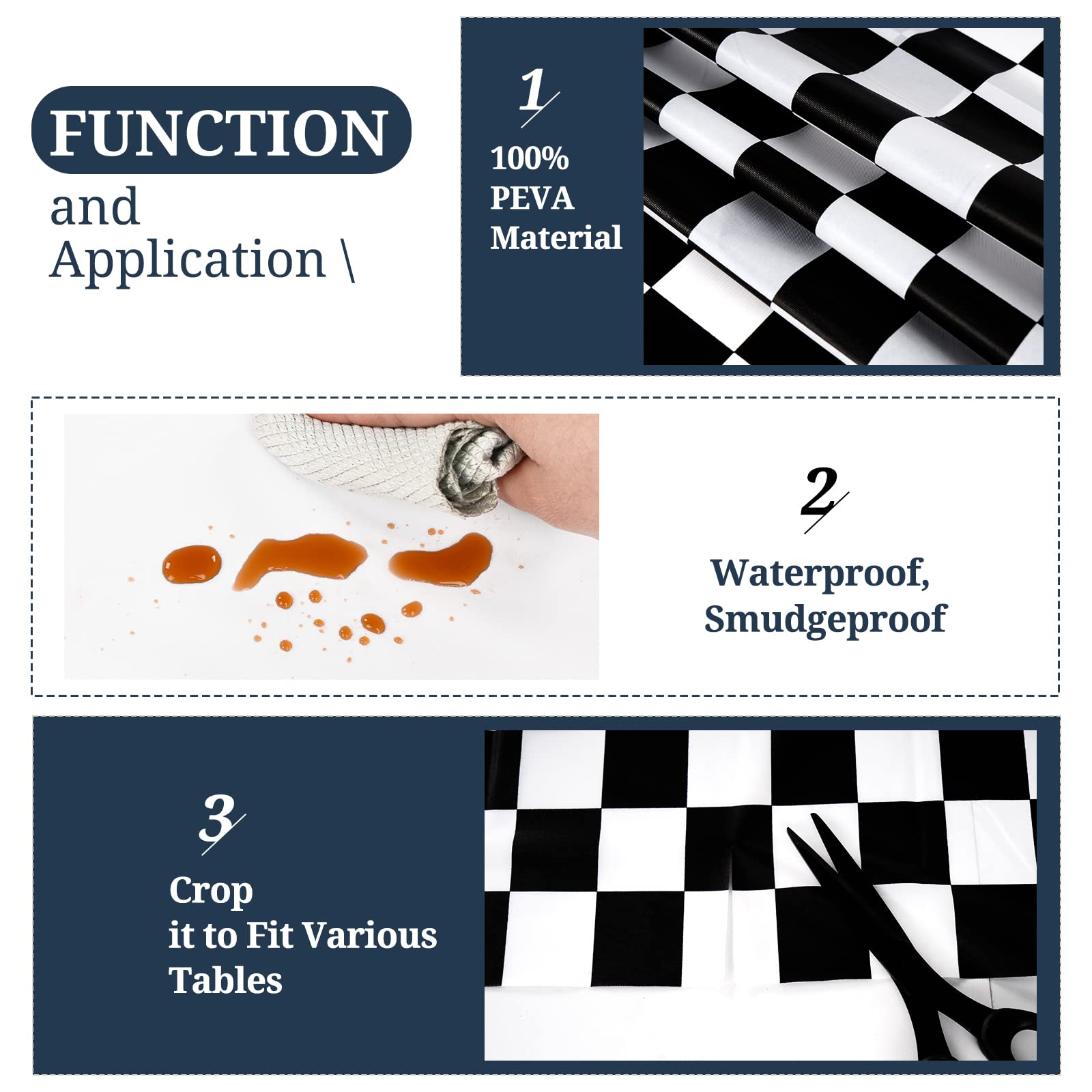 FUNCTION
and
Application \

1
100%
PEVA
Material

2
Waterproof,
Smudgeproof

3
Crop
it to Fit Various
Tables