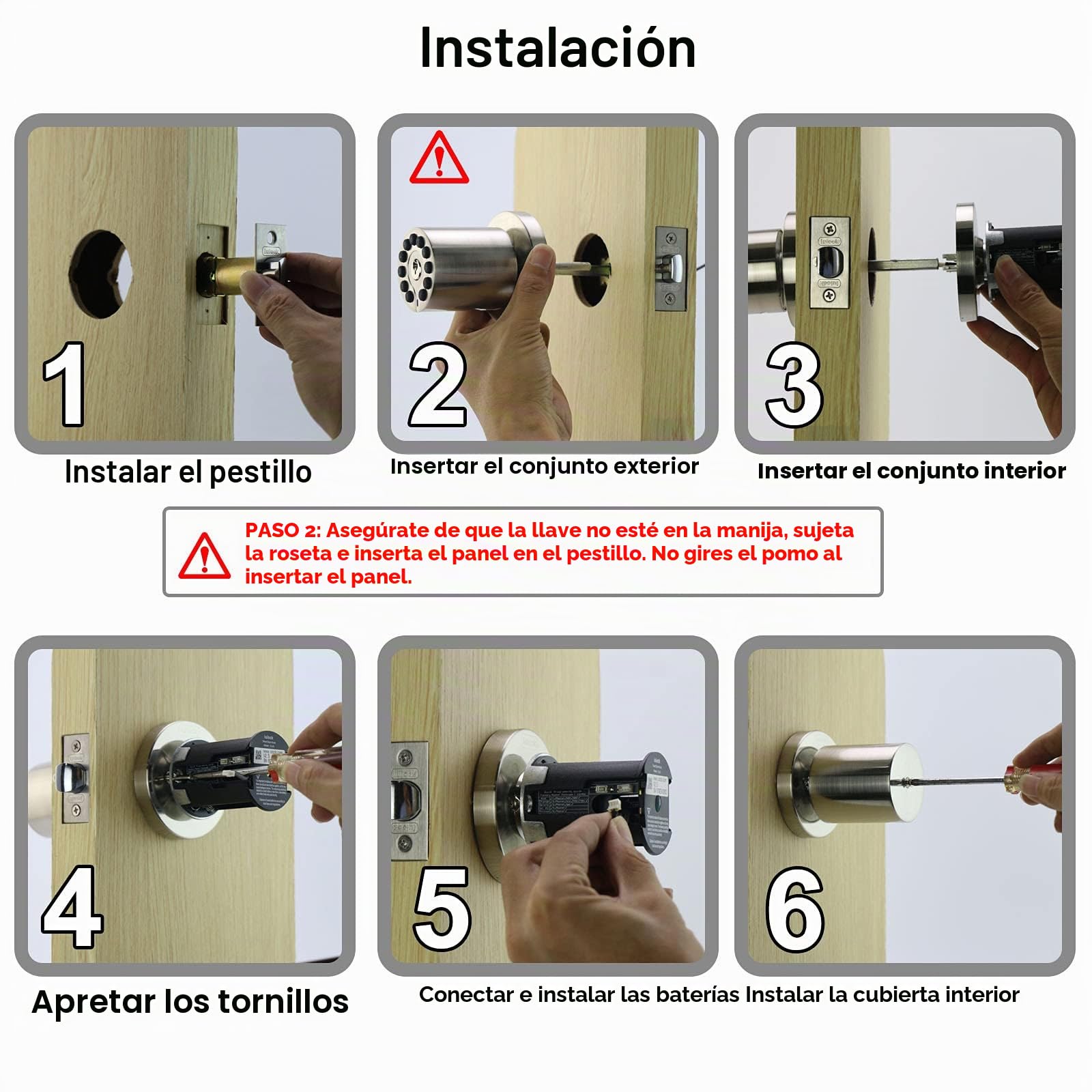 Instalación

1

Instalar el pestillo

2

Insertar el conjunto exterior

3

Insertar el conjunto interior

PASO 2: Asegúrate de que la llave no esté en la manija, sujeta la roseta e inserta el panel en el pestillo. No gires el pomo al insertar el panel.

4

Apretar los tornillos

5

6

Conectar e instalar las baterías Instalar la cubierta interior