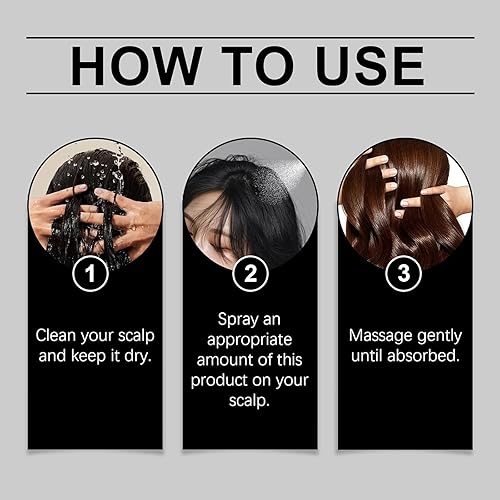 HOW TO USE

1

Clean your scalp and keep it dry.

2

Spray an appropriate amount of this product on your scalp.

3

Massage gently until absorbed.