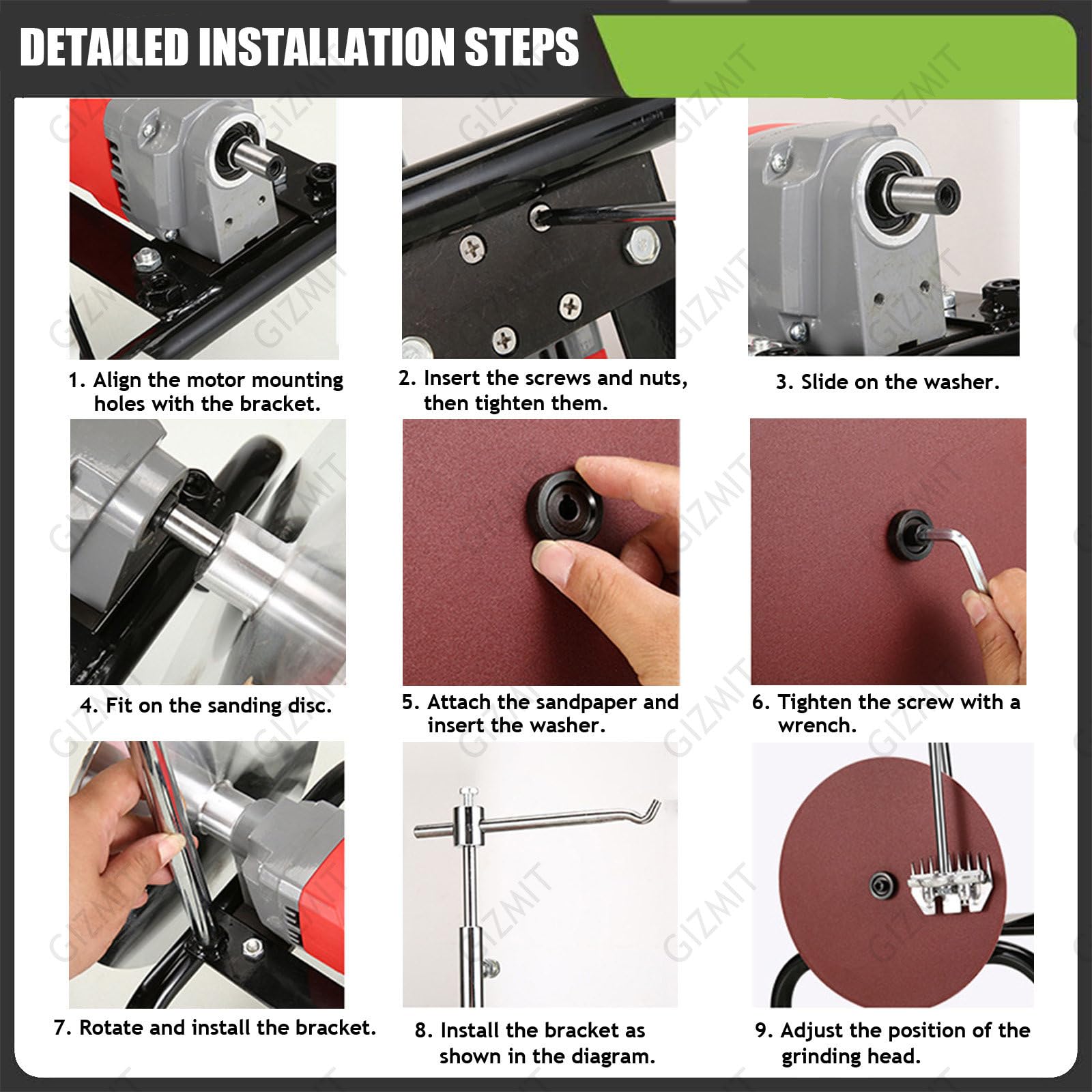 DETAILED INSTALLATION STEPS

1. Align the motor mounting holes with the bracket.

2. Insert the screws and nuts, then tighten them.

3. Slide on the washer.

4. Fit on the sanding disc.

5. Attach the sandpaper and insert the washer.

6. Tighten the screw with a wrench.

7. Rotate and install the bracket.

8. Install the bracket as shown in the diagram.

9. Adjust the position of the grinding head.

GIZMIT