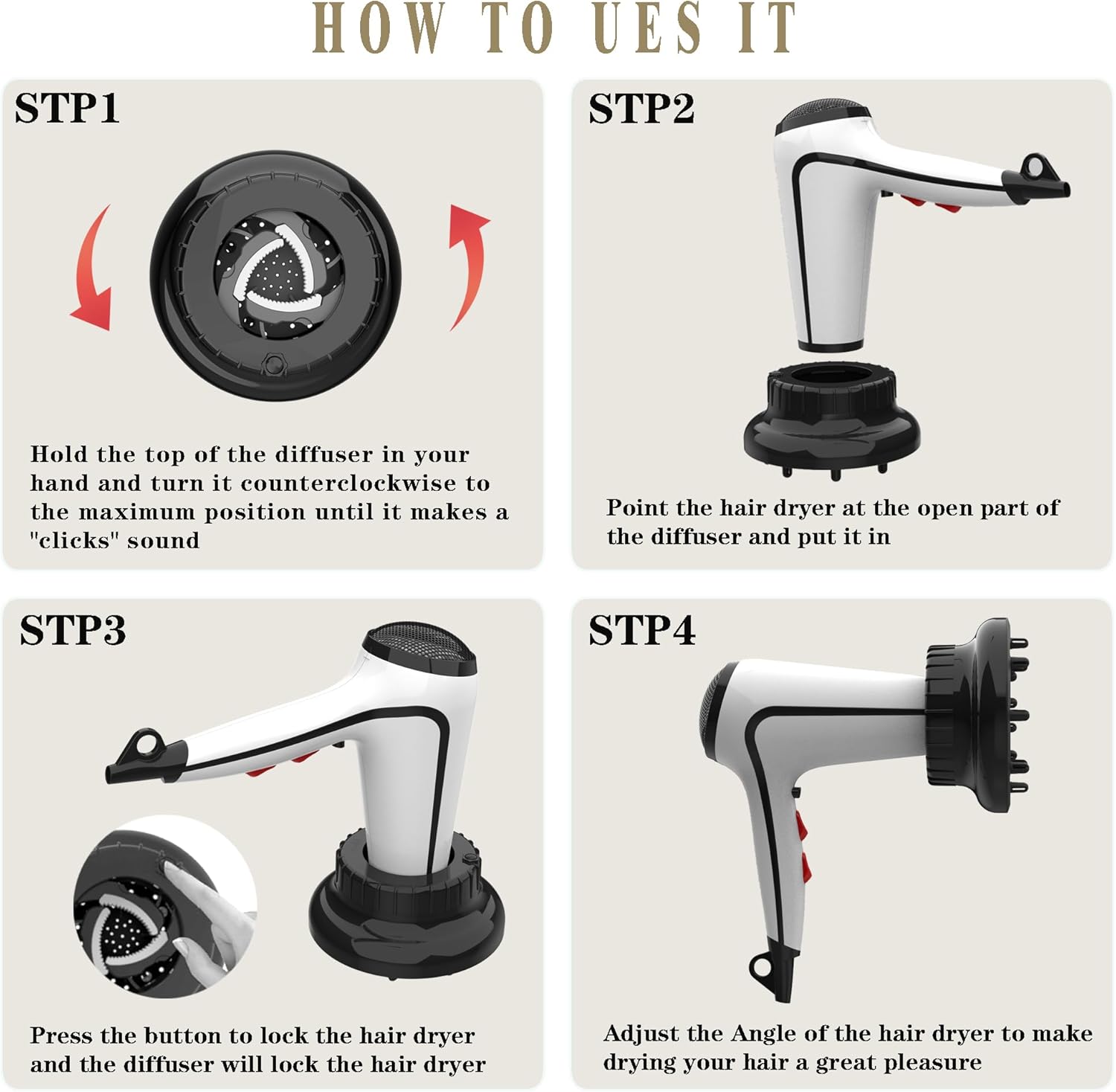 HOW TO UES IT

STP1

Hold the top of the diffuser in your hand and turn it counterclockwise to the maximum position until it makes a "clicks" sound

STP2

Point the hair dryer at the open part of the diffuser and put it in

STP3

Press the button to lock the hair dryer and the diffuser will lock the hair dryer

STP4

Adjust the Angle of the hair dryer to make drying your hair a great pleasure