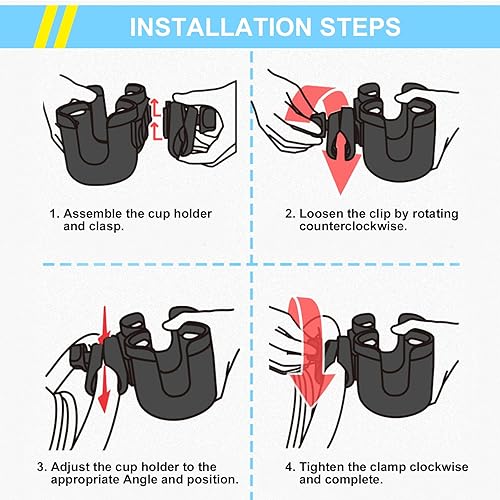 INSTALLATION STEPS

1. Assemble the cup holder and clasp.

2. Loosen the clip by rotating counterclockwise.

3. Adjust the cup holder to the appropriate Angle and position.

4. Tighten the clamp clockwise and complete.