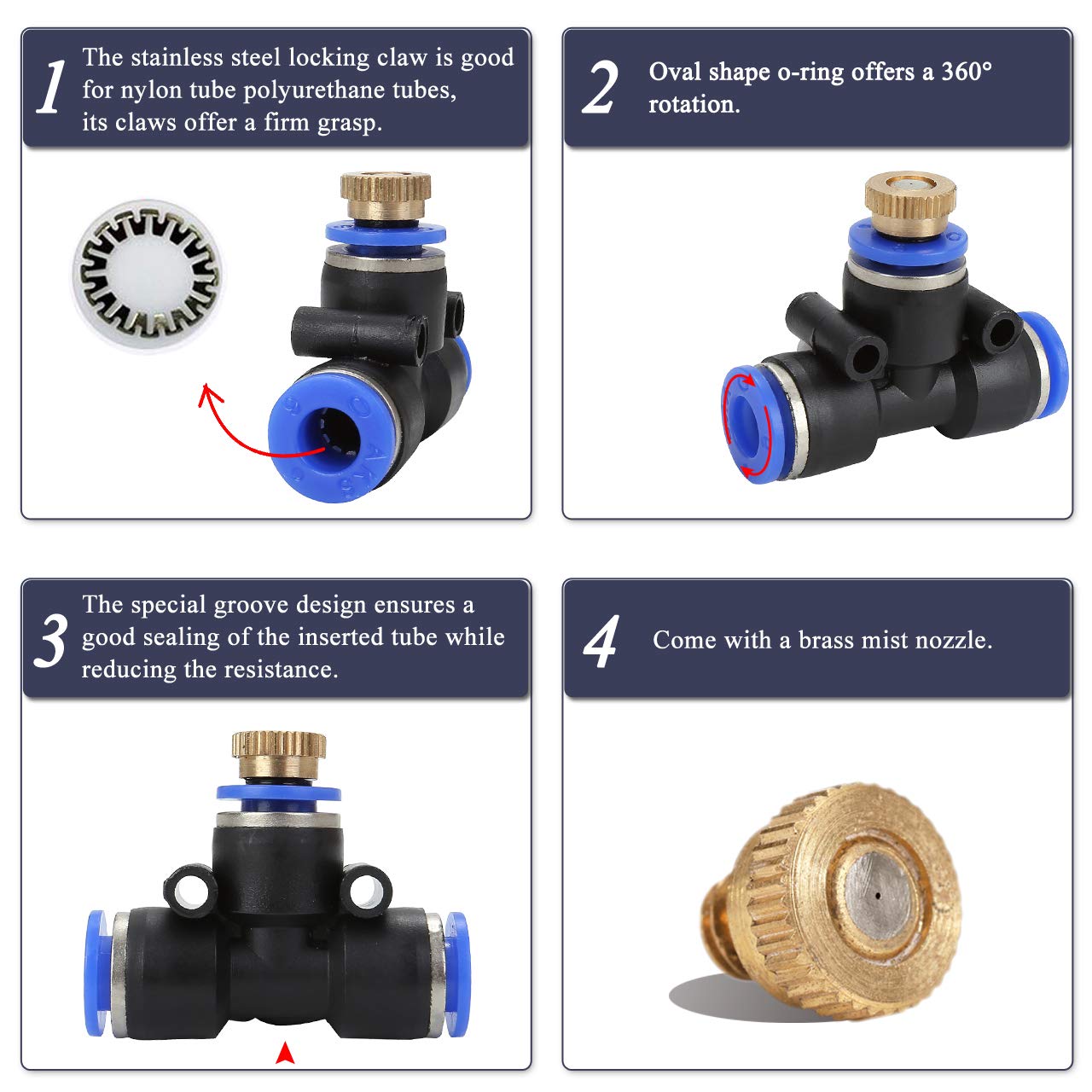 1 The stainless steel locking claw is good for nylon tube polyurethane tubes, its claws offer a firm grasp.

2 Oval shape o-ring offers a 360° rotation.

3 The special groove design ensures a good sealing of the inserted tube while reducing the resistance.

4 Come with a brass mist nozzle.