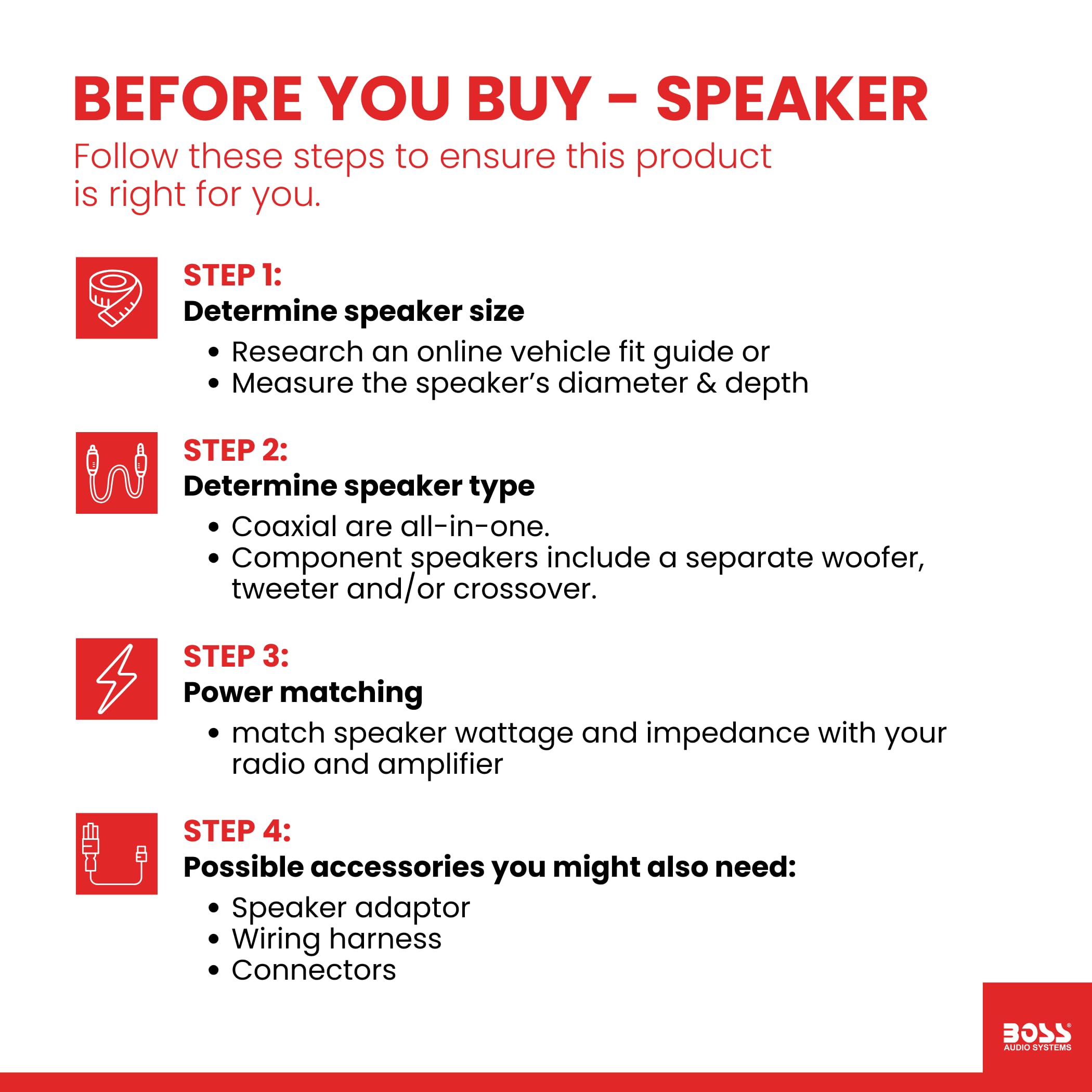 BEFORE YOU BUY – SPEAKER

Follow these steps to ensure this product is right for you.

STEP 1:
Determine speaker size
• Research an online vehicle fit guide or
• Measure the speaker's diameter & depth

STEP 2:
Determine speaker type
• Coaxial are all-in-one.
• Component speakers include a separate woofer, tweeter and/or crossover.

STEP 3:
Power matching
• match speaker wattage and impedance with your radio and amplifier

STEP 4:
Possible accessories you might also need:
• Speaker adaptor
• Wiring harness
• Connectors

BOSS®
AUDIO SYSTEMS