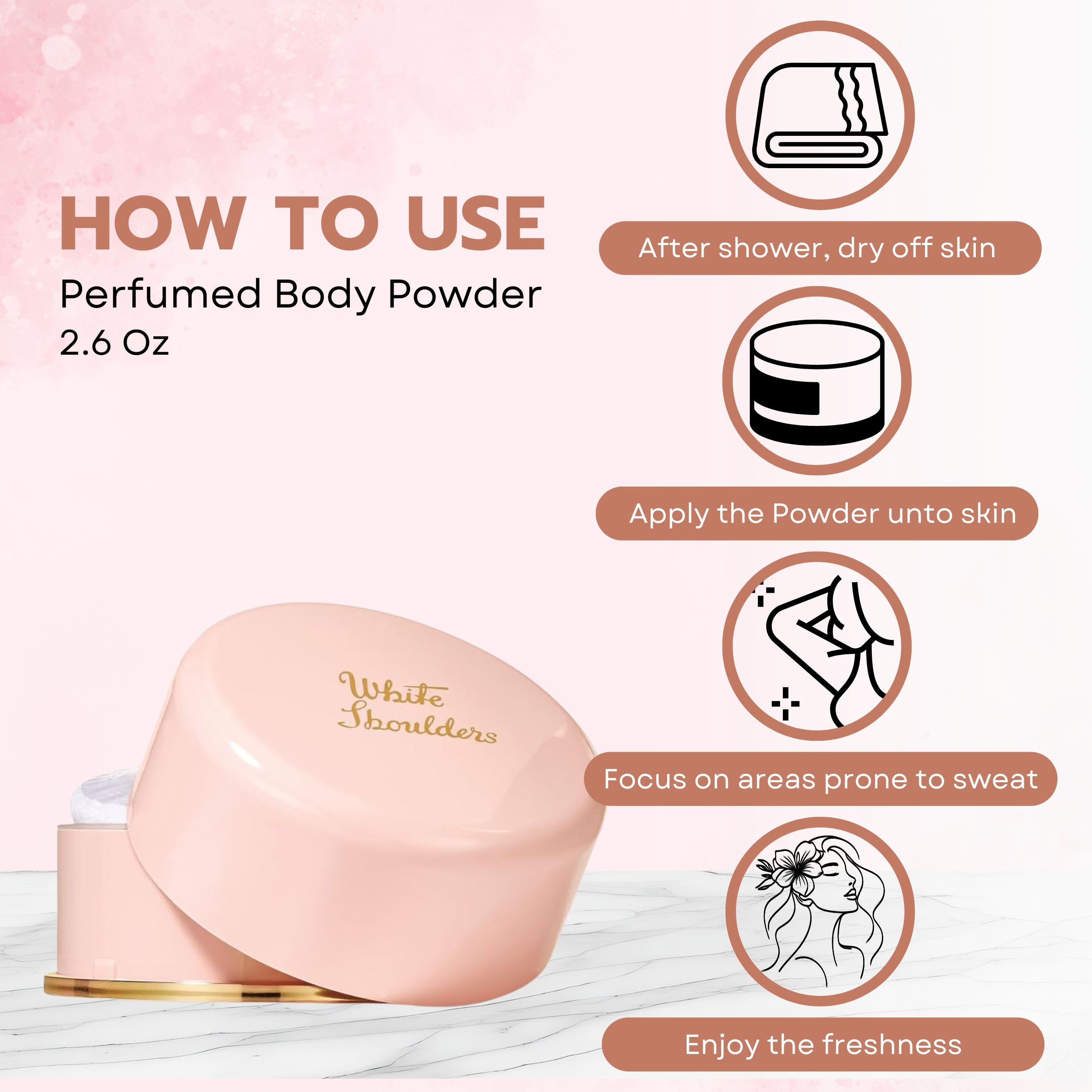 HOW TO USE
Perfumed Body Powder
2.6 Oz

White Shoulders

After shower, dry off skin

Apply the Powder unto skin

Focus on areas prone to sweat

Enjoy the freshness