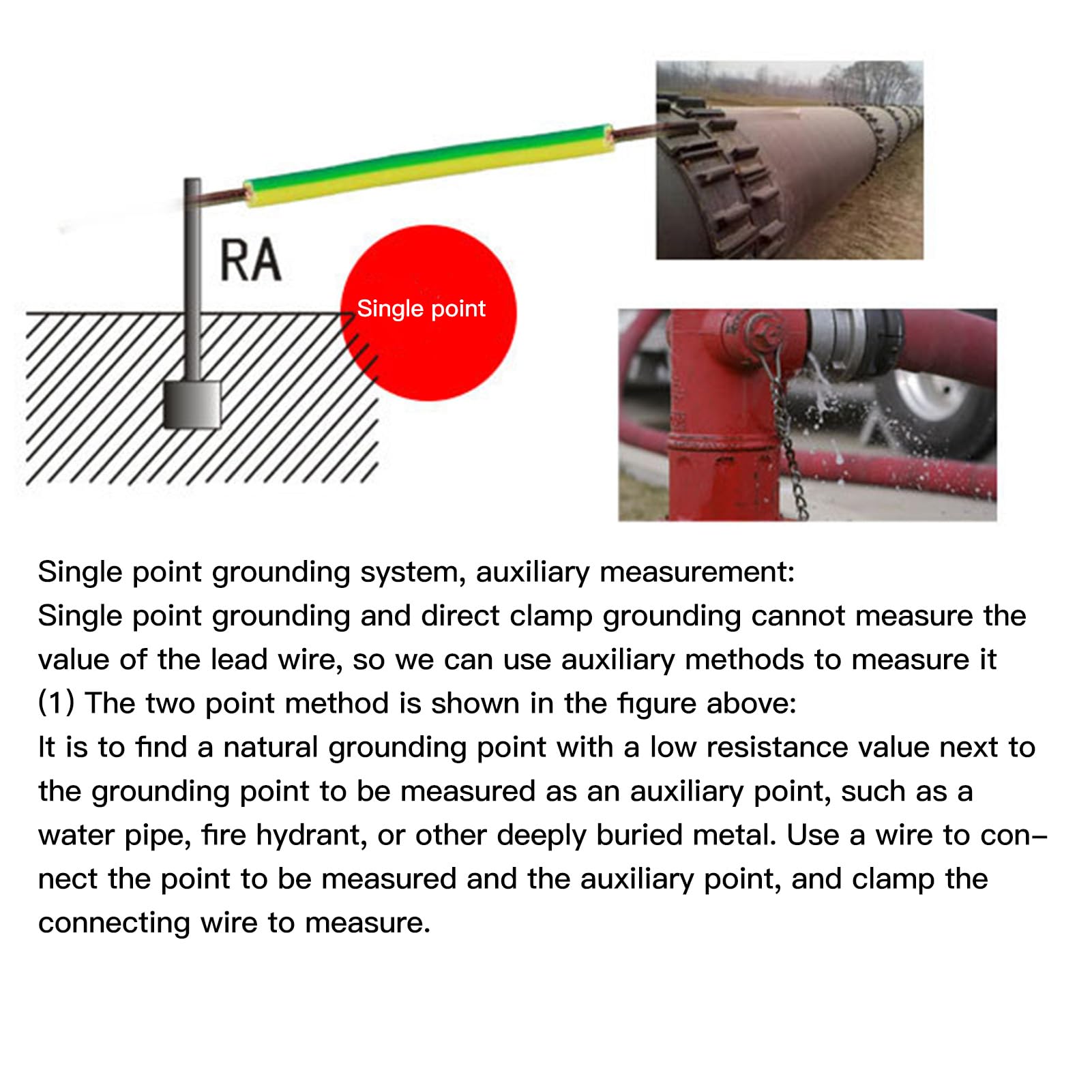 RA

Single point

Single point grounding system, auxiliary measurement:
Single point grounding and direct clamp grounding cannot measure the value of the lead wire, so we can use auxiliary methods to measure it
(1) The two point method is shown in the figure above:
It is to find a natural grounding point with a low resistance value next to the grounding point to be measured as an auxiliary point, such as a water pipe, fire hydrant, or other deeply buried metal. Use a wire to connect the point to be measured and the auxiliary point, and clamp the connecting wire to measure.