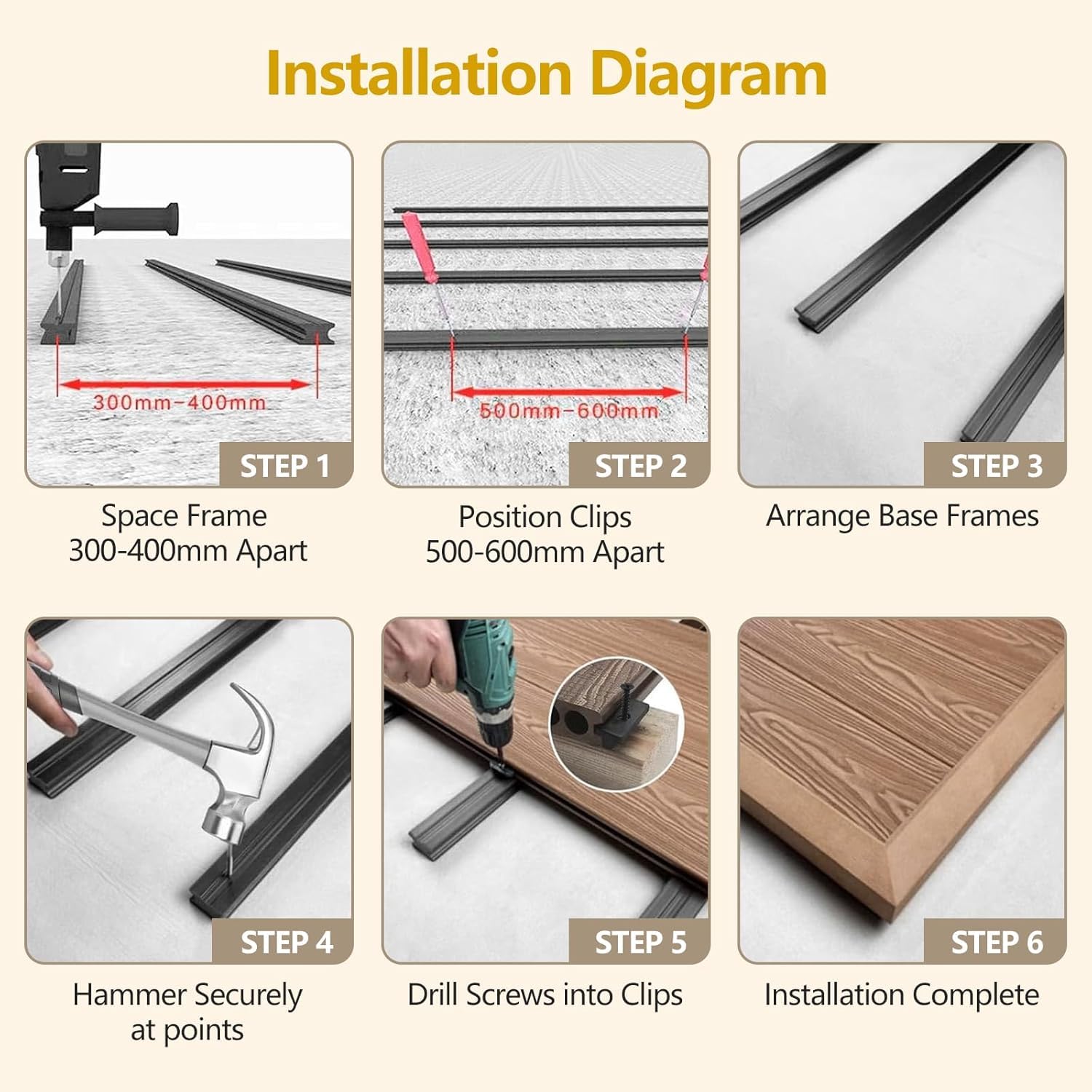 Installation Diagram

300mm-400mm

STEP 1

Space Frame
300-400mm Apart

500mm-600mm

STEP 2

Position Clips
500-600mm Apart

STEP 3

Arrange Base Frames

STEP 4

Hammer Securely
at points

STEP 5

Drill Screws into Clips

STEP 6

Installation Complete