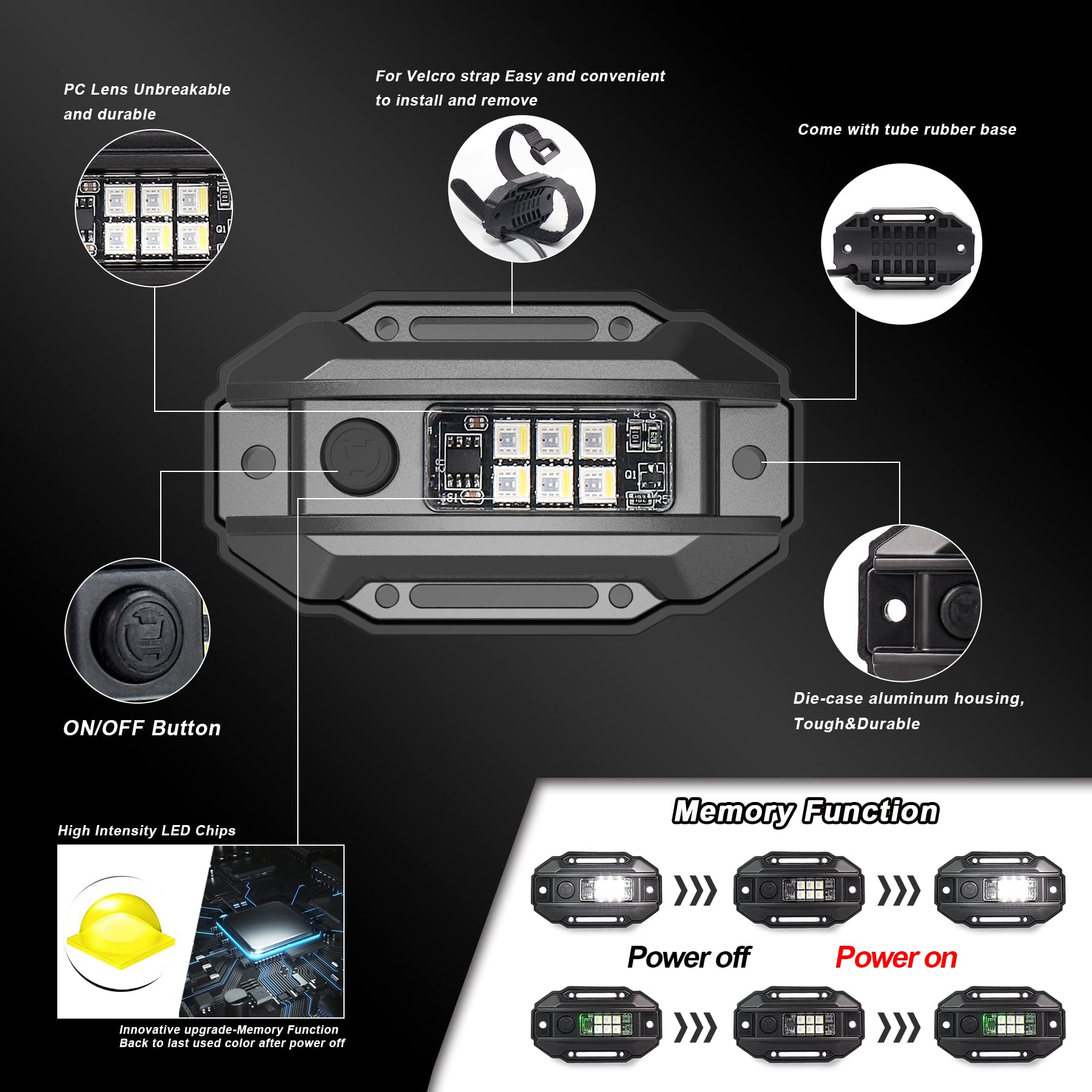 PC Lens Unbreakable and durable

For Velcro strap Easy and convenient to install and remove

Come with tube rubber base

ON/OFF Button

Die-case aluminum housing, Tough&Durable

High Intensity LED Chips

Innovative upgrade-Memory Function
Back to last used color after power off

Memory Function

Power off

Power on