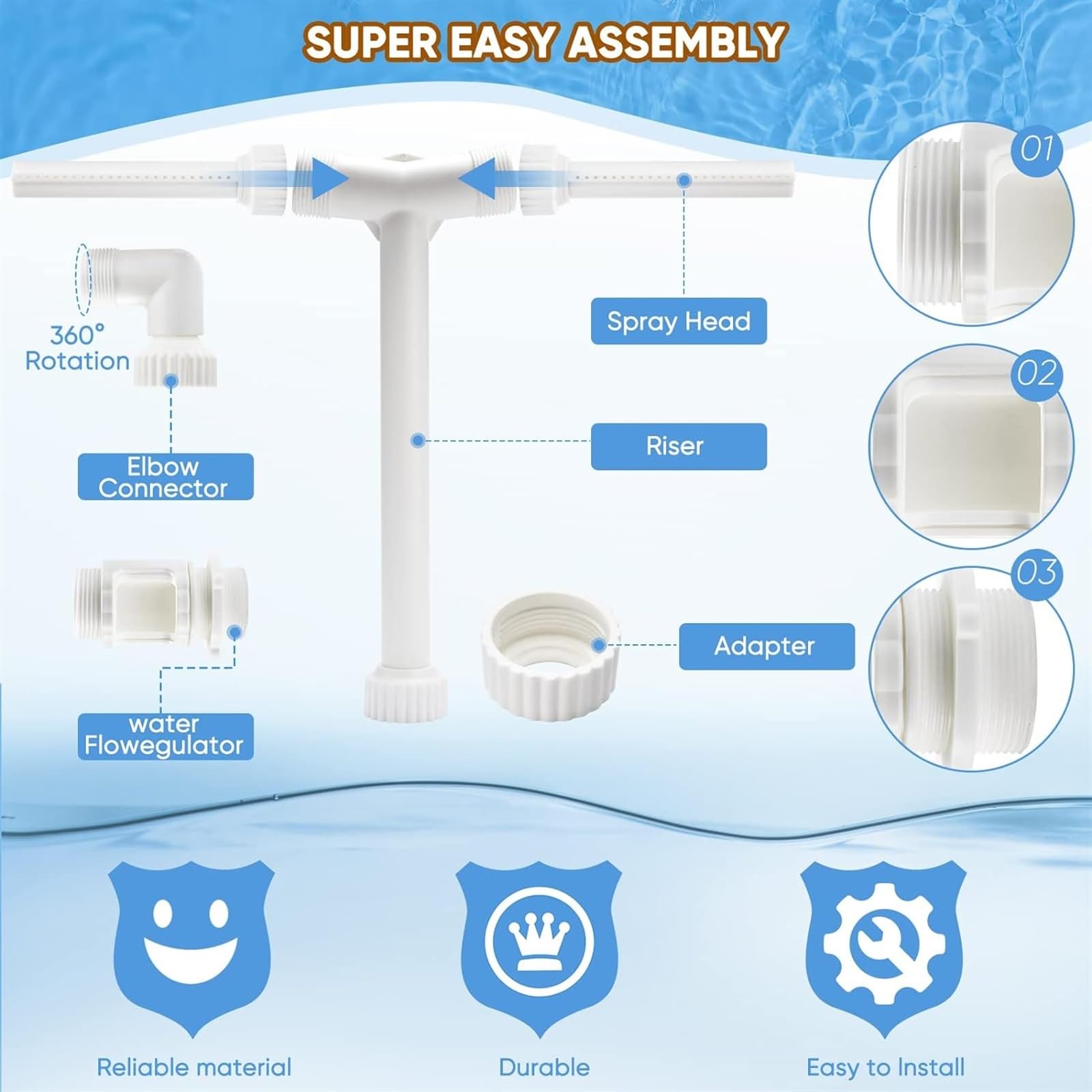 SUPER EASY ASSEMBLY

360° Rotation

Elbow Connector

water Flowegulator

Spray Head

Riser

Adapter

01

02

03

Reliable material

Durable

Easy to Install