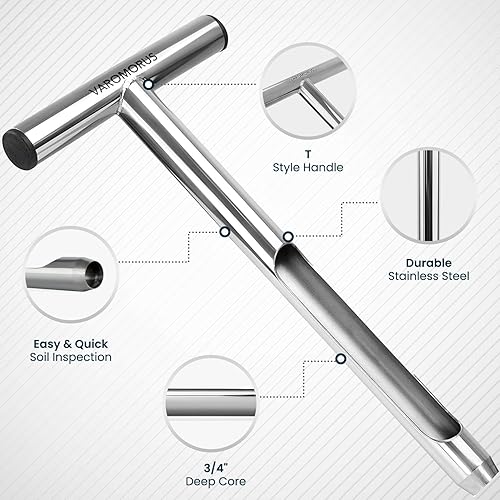 VAROMORUS

T
Style Handle

Durable
Stainless Steel

Easy & Quick
Soil Inspection

3/4"
Deep Core