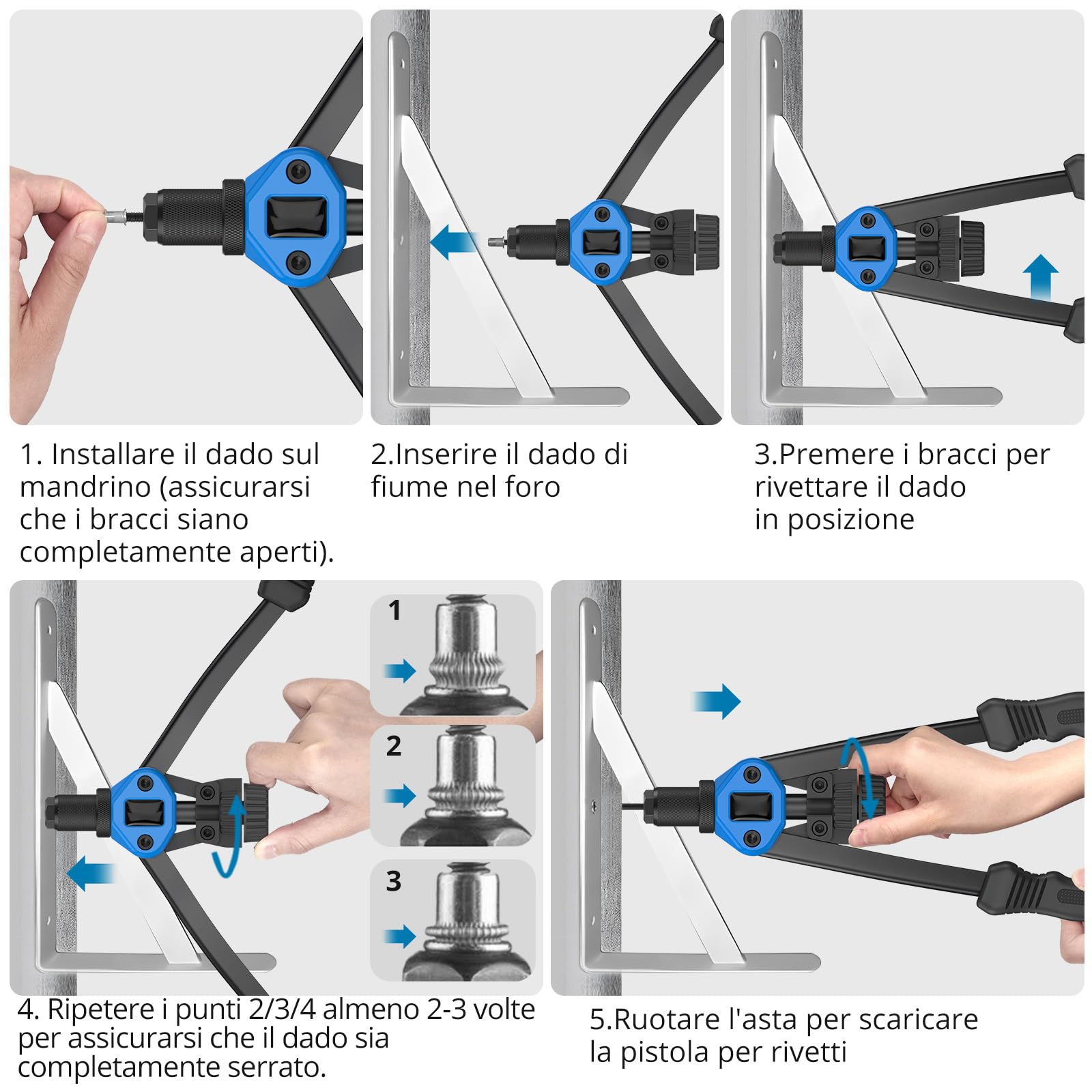 1. Installare il dado sul mandrino (assicurarsi che i bracci siano completamente aperti).

2.Inserire il dado di fiume nel foro

3.Premere i bracci per rivettare il dado in posizione

1

2

3

4. Ripetere i punti 2/3/4 almeno 2-3 volte per assicurarsi che il dado sia completamente serrato.

5.Ruotare l'asta per scaricare la pistola per rivetti