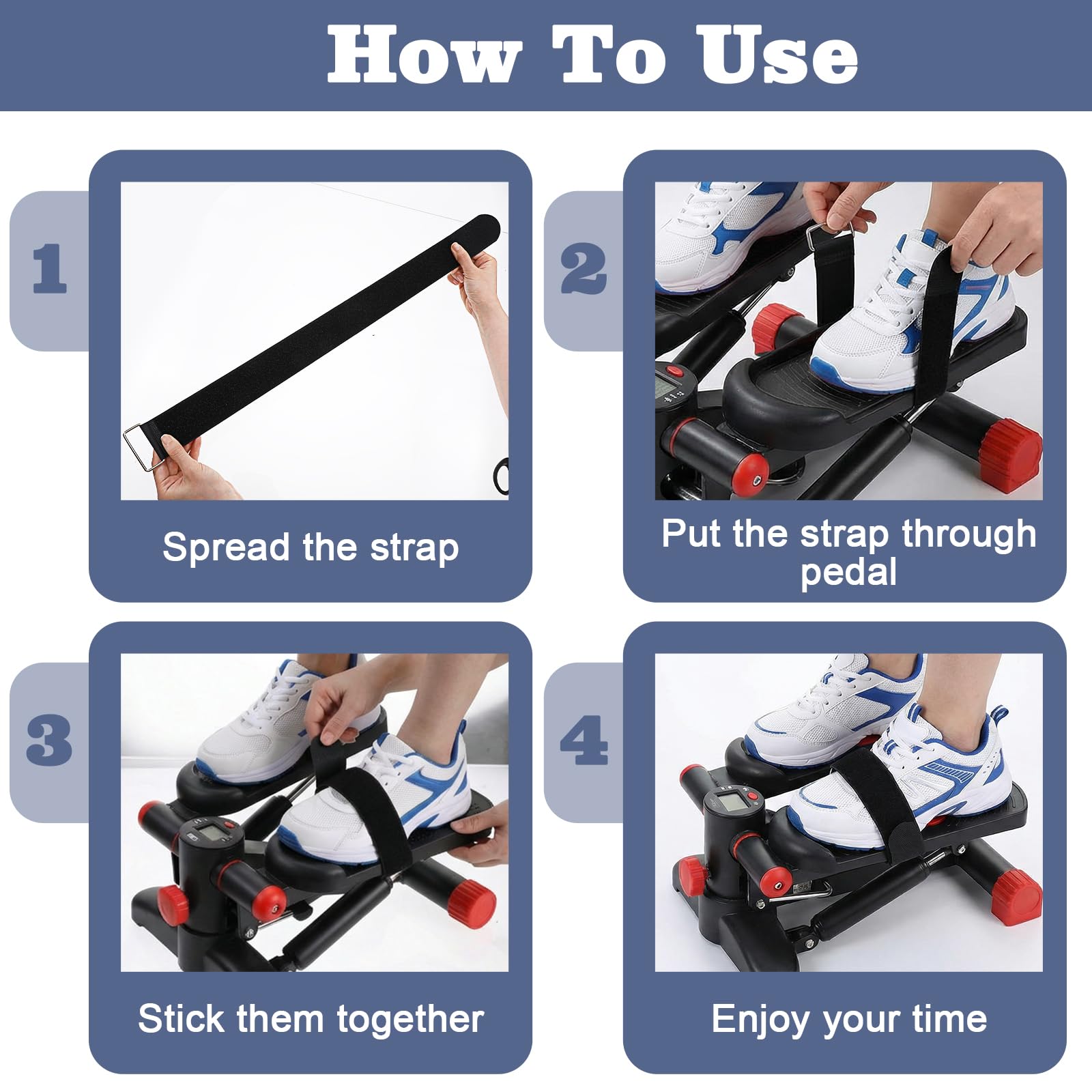 How To Use

1

Spread the strap

2

Put the strap through pedal

3

Stick them together

4

Enjoy your time