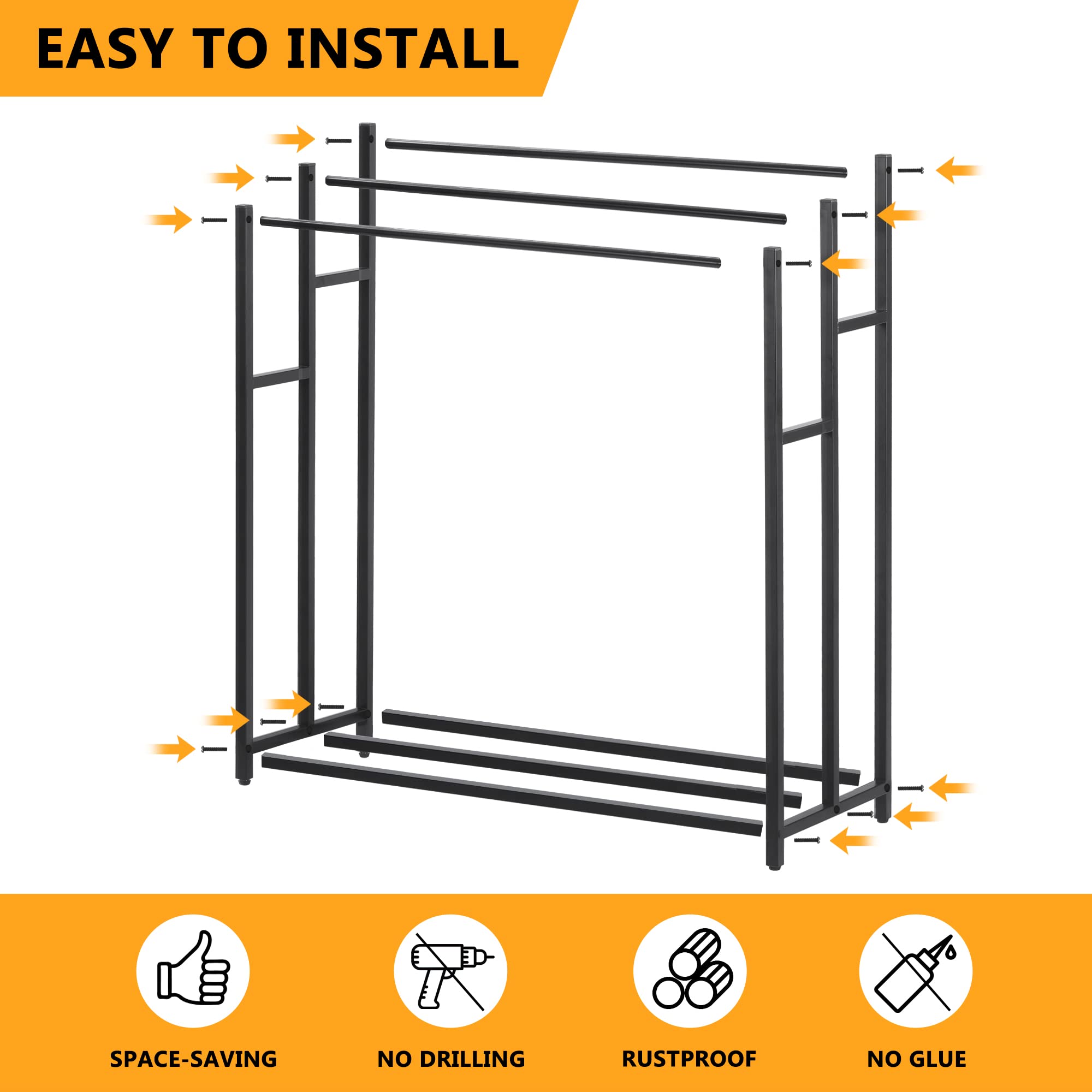 EASY TO INSTALL

SPACE-SAVING

NO DRILLING

RUSTPROOF

NO GLUE