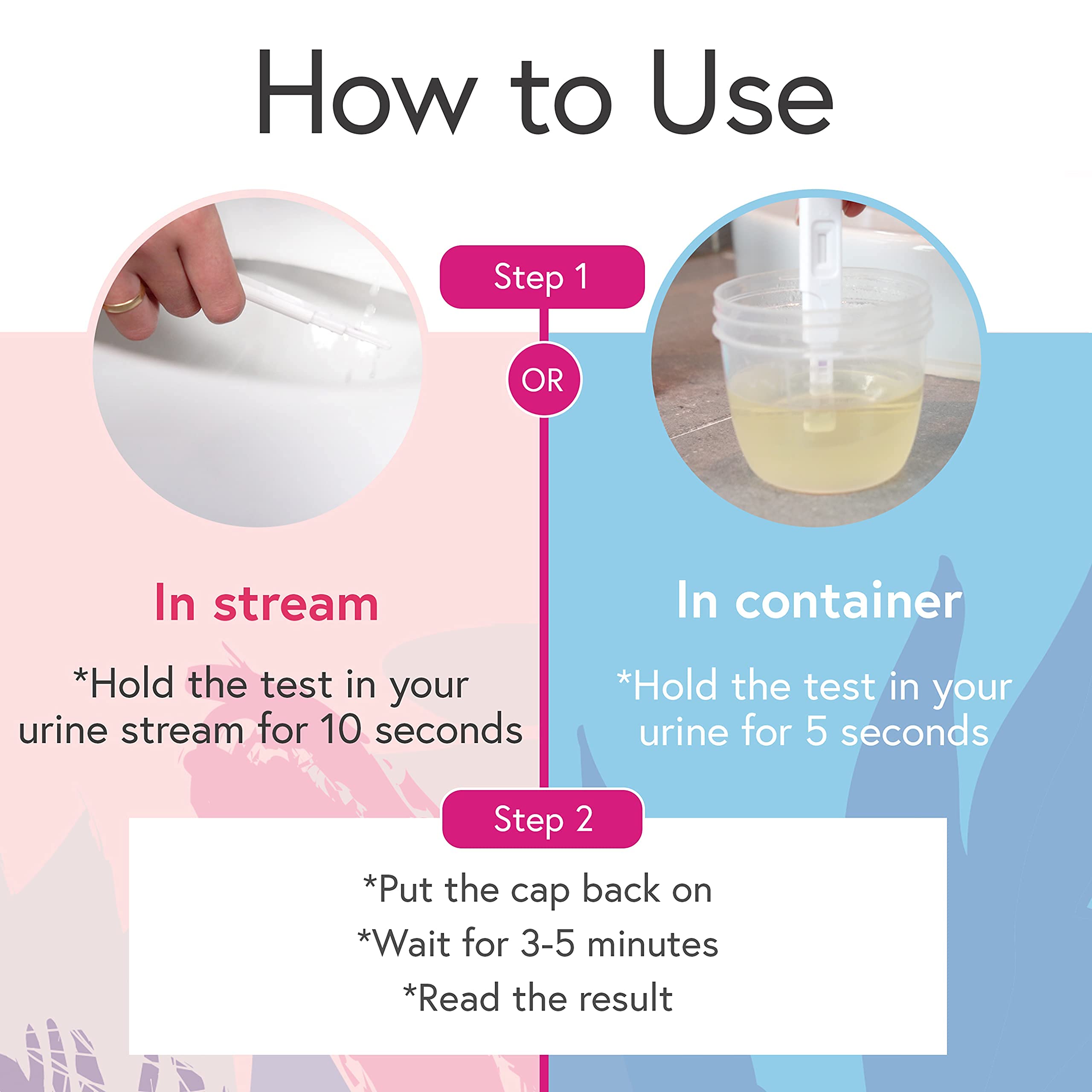 How to Use

Step 1

OR

In stream

*Hold the test in your urine stream for 10 seconds

In container

*Hold the test in your urine for 5 seconds

Step 2

*Put the cap back on
*Wait for 3-5 minutes
*Read the result