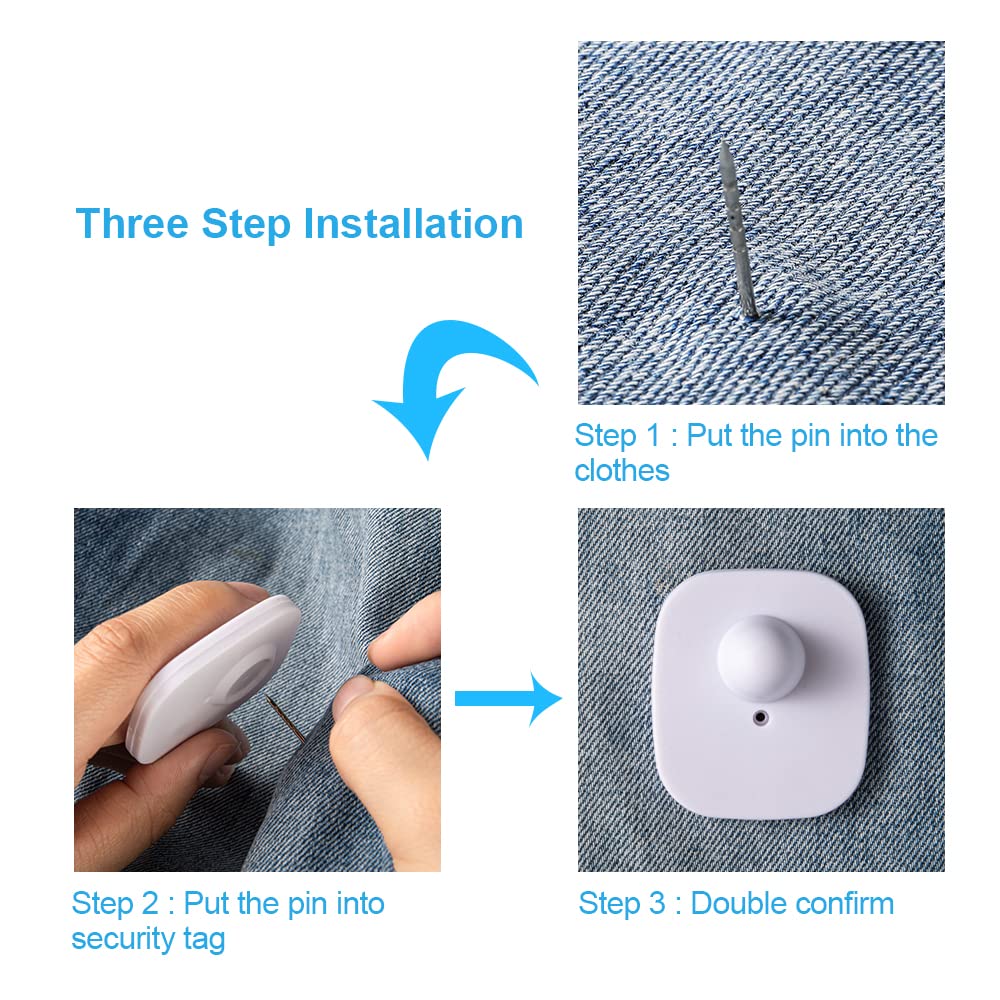 Three Step Installation

Step 1 : Put the pin into the clothes

Step 2 : Put the pin into security tag

Step 3 : Double confirm