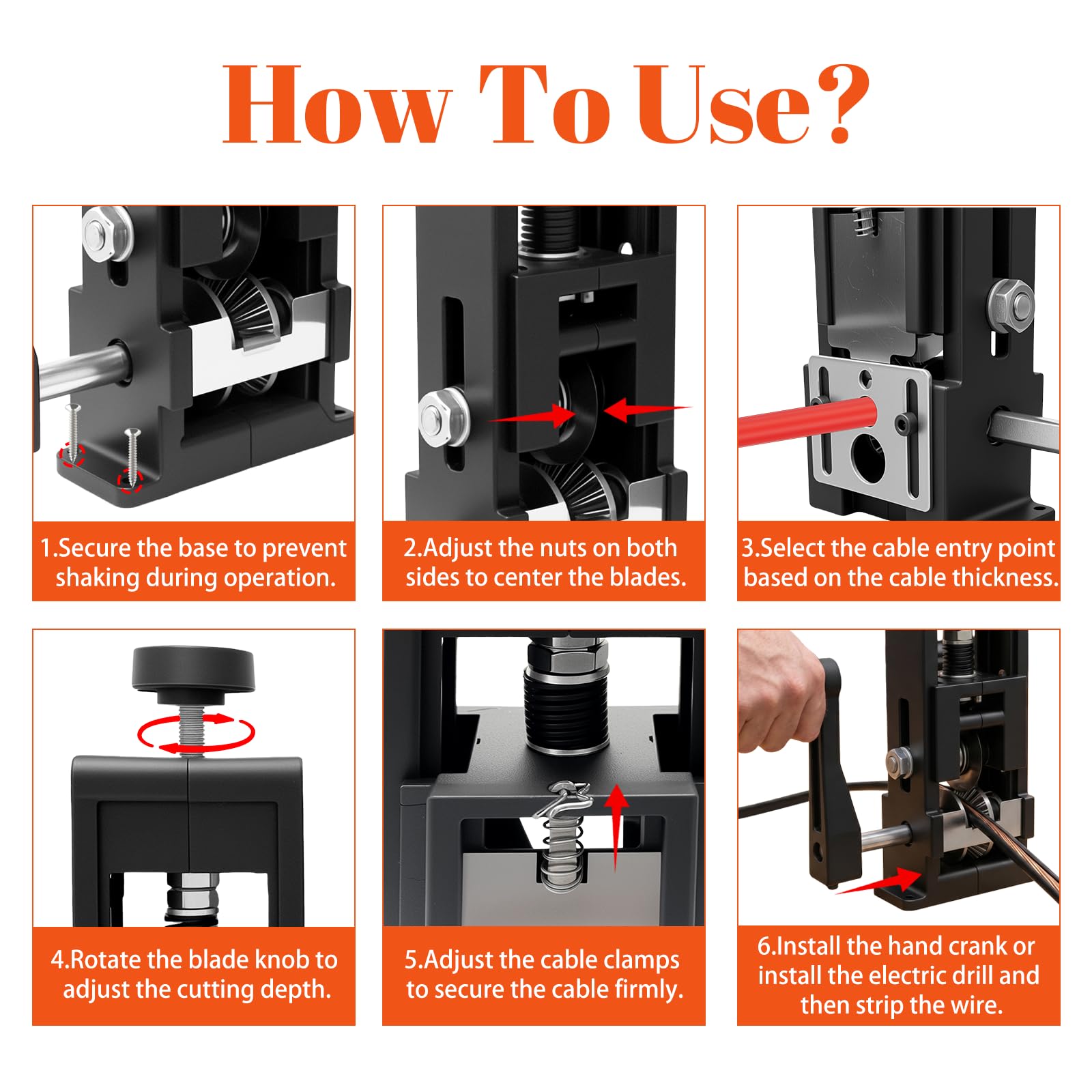 How To Use?

1.Secure the base to prevent shaking during operation.

2.Adjust the nuts on both sides to center the blades.

3.Select the cable entry point based on the cable thickness.

4.Rotate the blade knob to adjust the cutting depth.

5.Adjust the cable clamps to secure the cable firmly.

6.Install the hand crank or install the electric drill and then strip the wire.