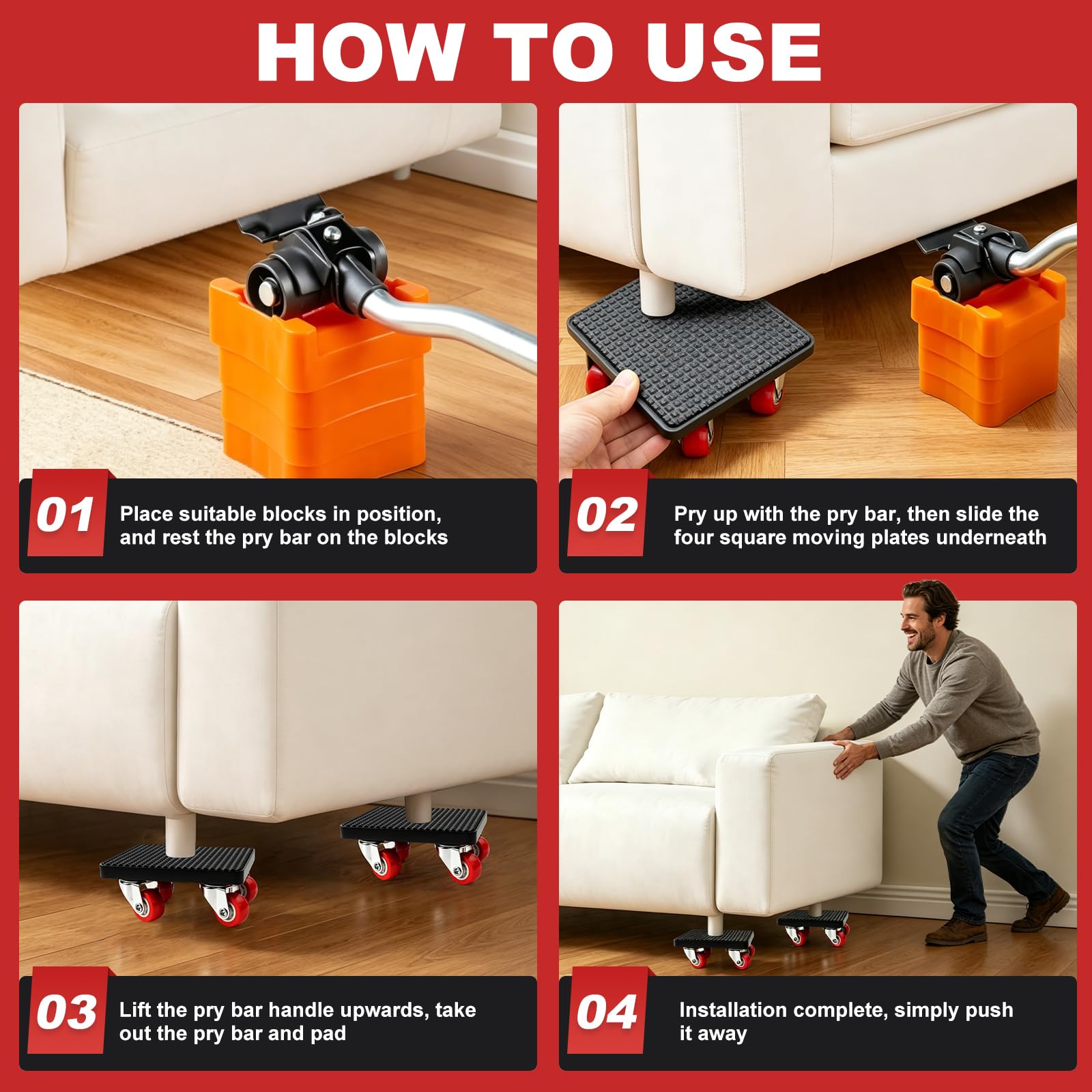 HOW TO USE

01 Place suitable blocks in position, and rest the pry bar on the blocks

02 Pry up with the pry bar, then slide the four square moving plates underneath

03 Lift the pry bar handle upwards, take out the pry bar and pad

04 Installation complete, simply push it away