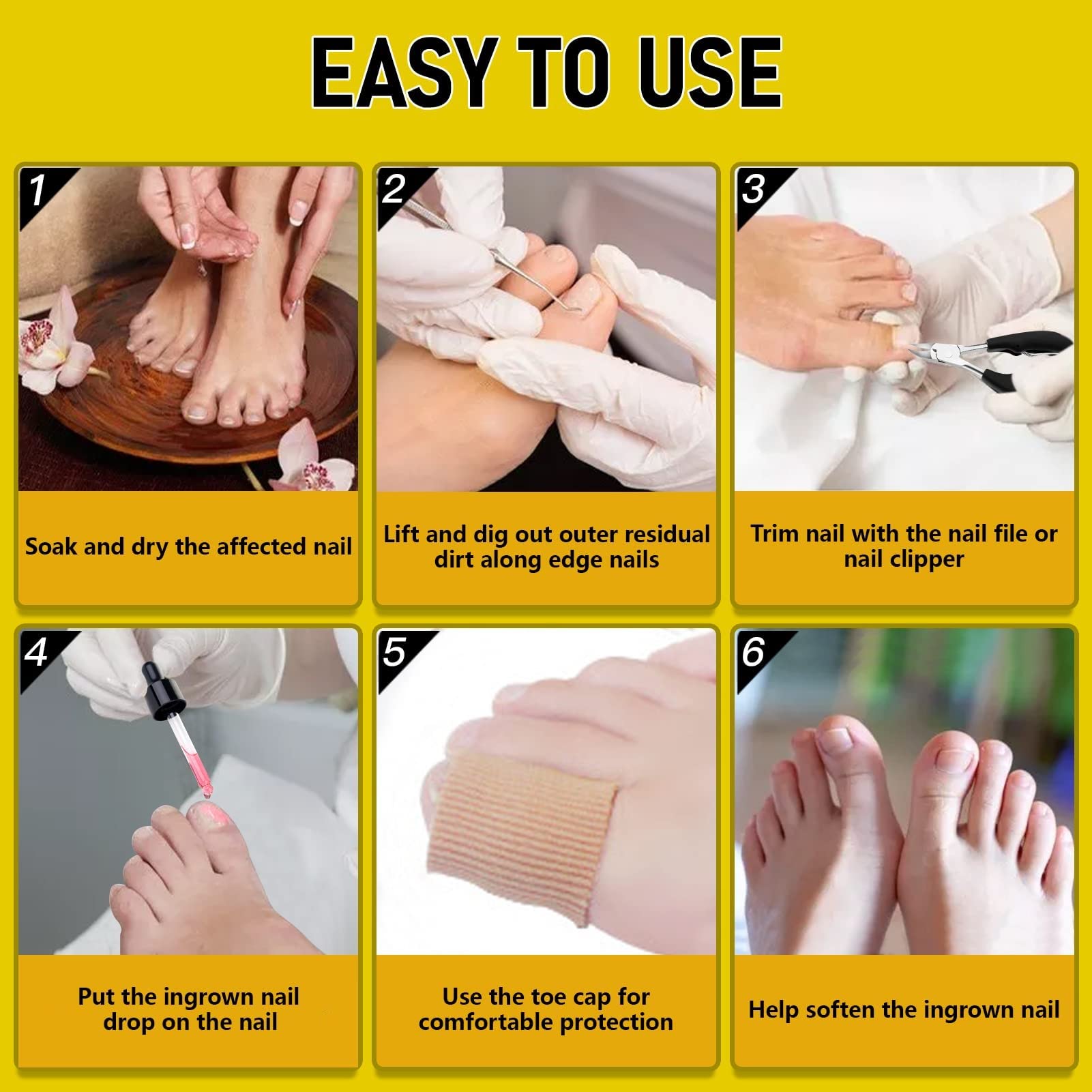 EASY TO USE

1

Soak and dry the affected nail

2

Lift and dig out outer residual dirt along edge nails

3

Trim nail with the nail file or nail clipper

4

Put the ingrown nail drop on the nail

5

Use the toe cap for comfortable protection

6

Help soften the ingrown nail