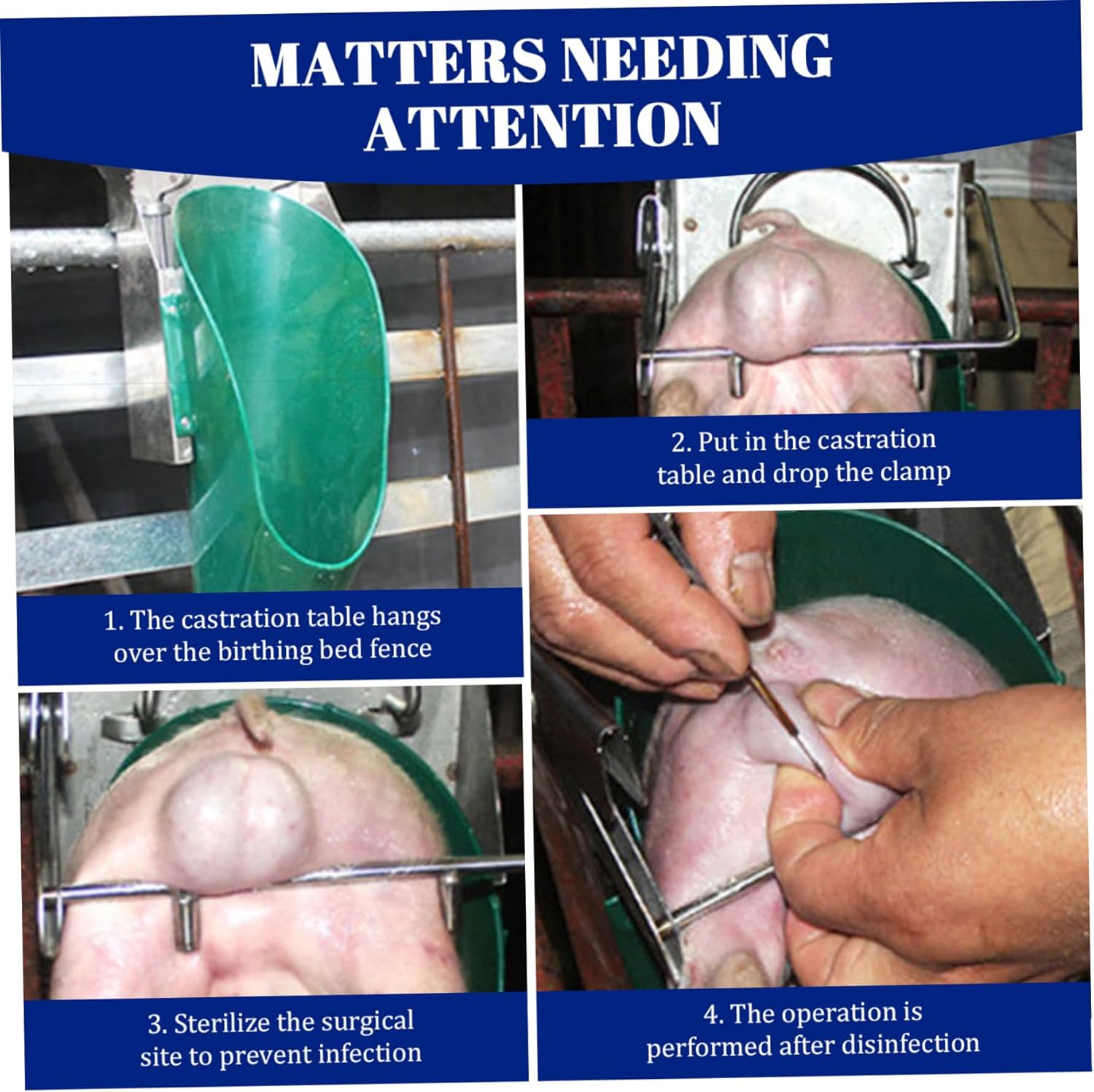 MATTERS NEEDING ATTENTION

1. The castration table hangs over the birthing bed fence

2. Put in the castration table and drop the clamp

3. Sterilize the surgical site to prevent infection

4. The operation is performed after disinfection