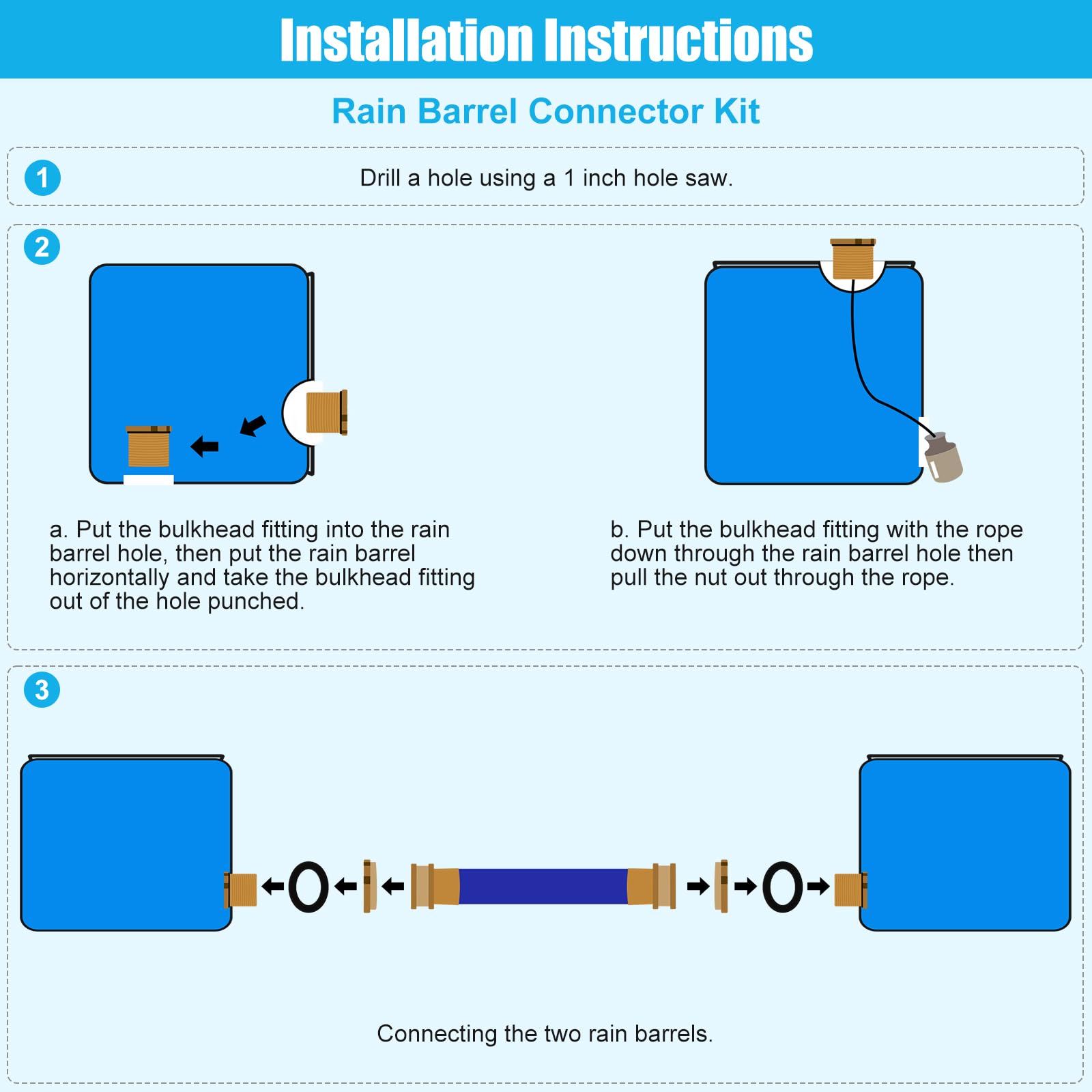 Installation Instructions

Rain Barrel Connector Kit

1

Drill a hole using a 1 inch hole saw.

2

a. Put the bulkhead fitting into the rain barrel hole, then put the rain barrel horizontally and take the bulkhead fitting out of the hole punched.

b. Put the bulkhead fitting with the rope down through the rain barrel hole then pull the nut out through the rope.

3

Connecting the two rain barrels.