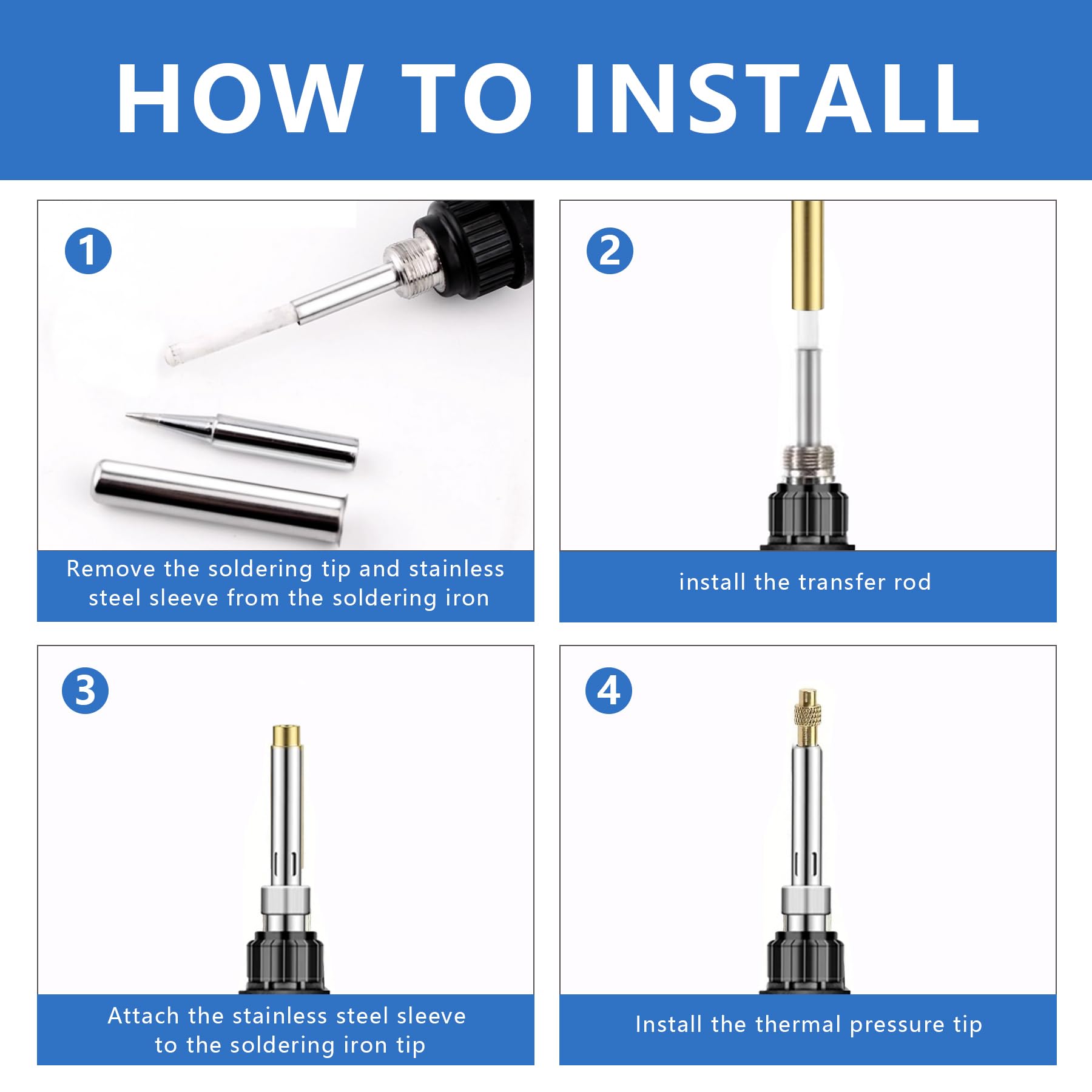 HOW TO INSTALL

1

Remove the soldering tip and stainless steel sleeve from the soldering iron

2

install the transfer rod

3

Attach the stainless steel sleeve to the soldering iron tip

4

Install the thermal pressure tip