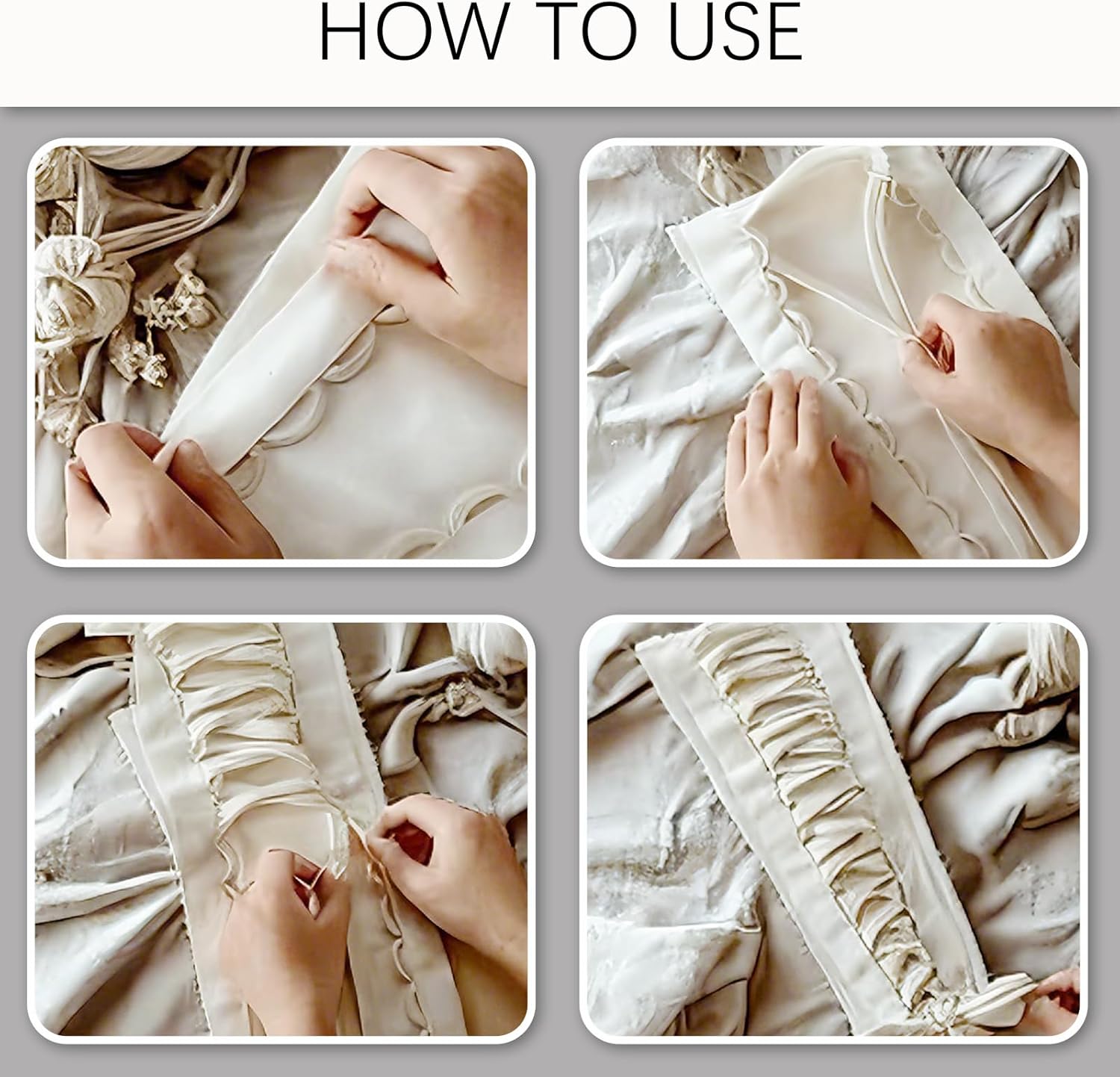 HOW TO USE