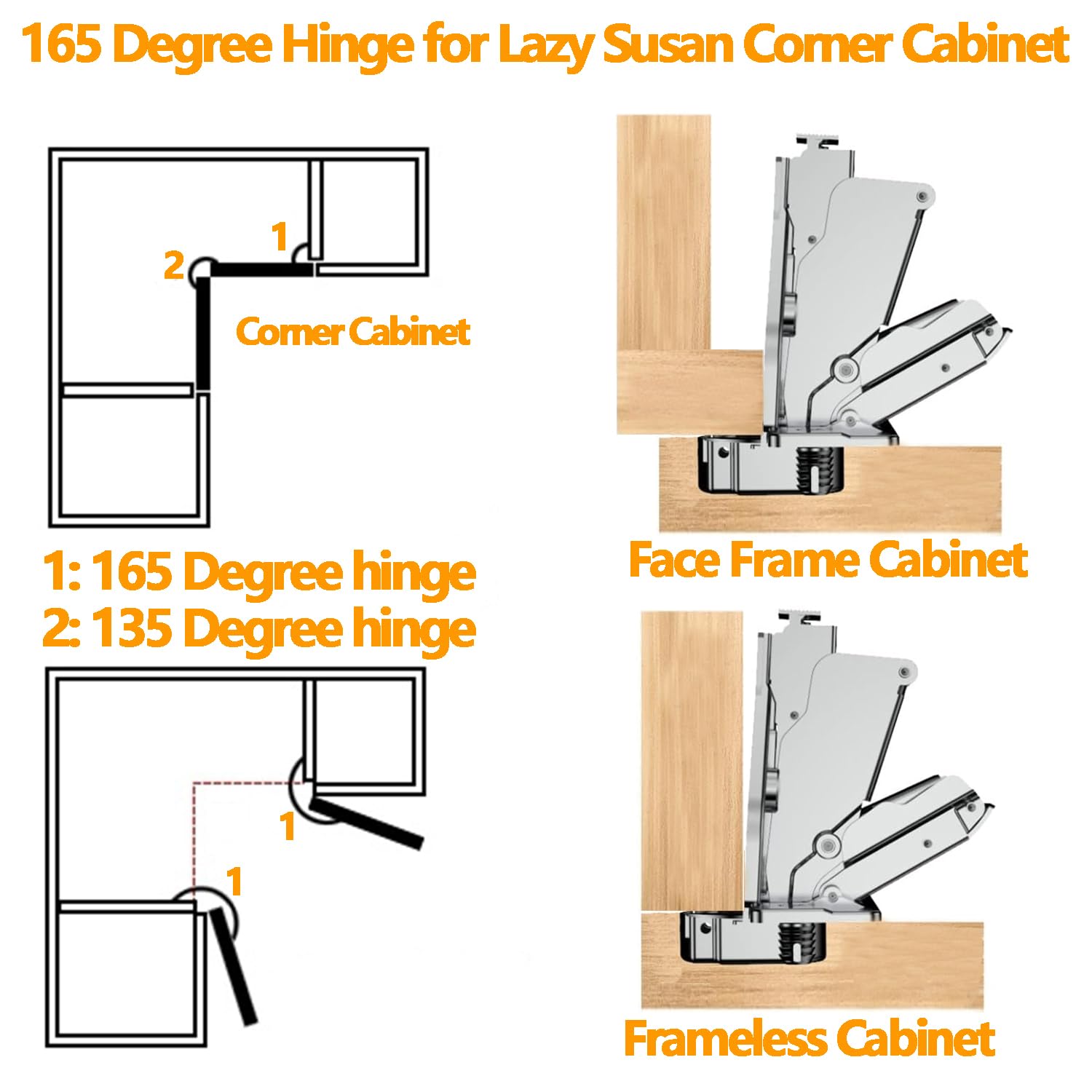 165 Degree Hinge for Lazy Susan Corner Cabinet

1

2

Corner Cabinet

1: 165 Degree hinge
2: 135 Degree hinge

1

1

Face Frame Cabinet

Frameless Cabinet