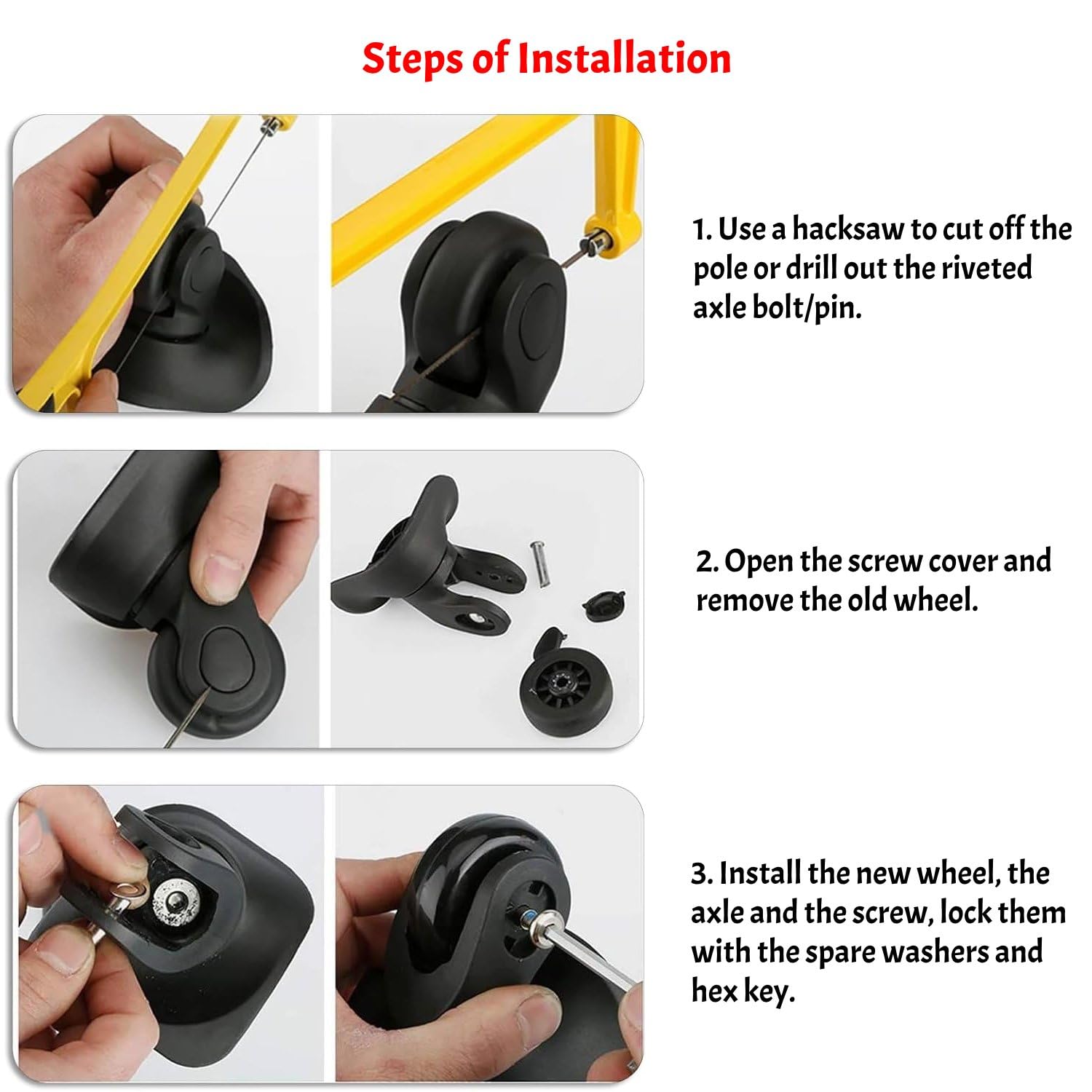 Steps of Installation

1. Use a hacksaw to cut off the pole or drill out the riveted axle bolt/pin.

2. Open the screw cover and remove the old wheel.

3. Install the new wheel, the axle and the screw, lock them with the spare washers and hex key.