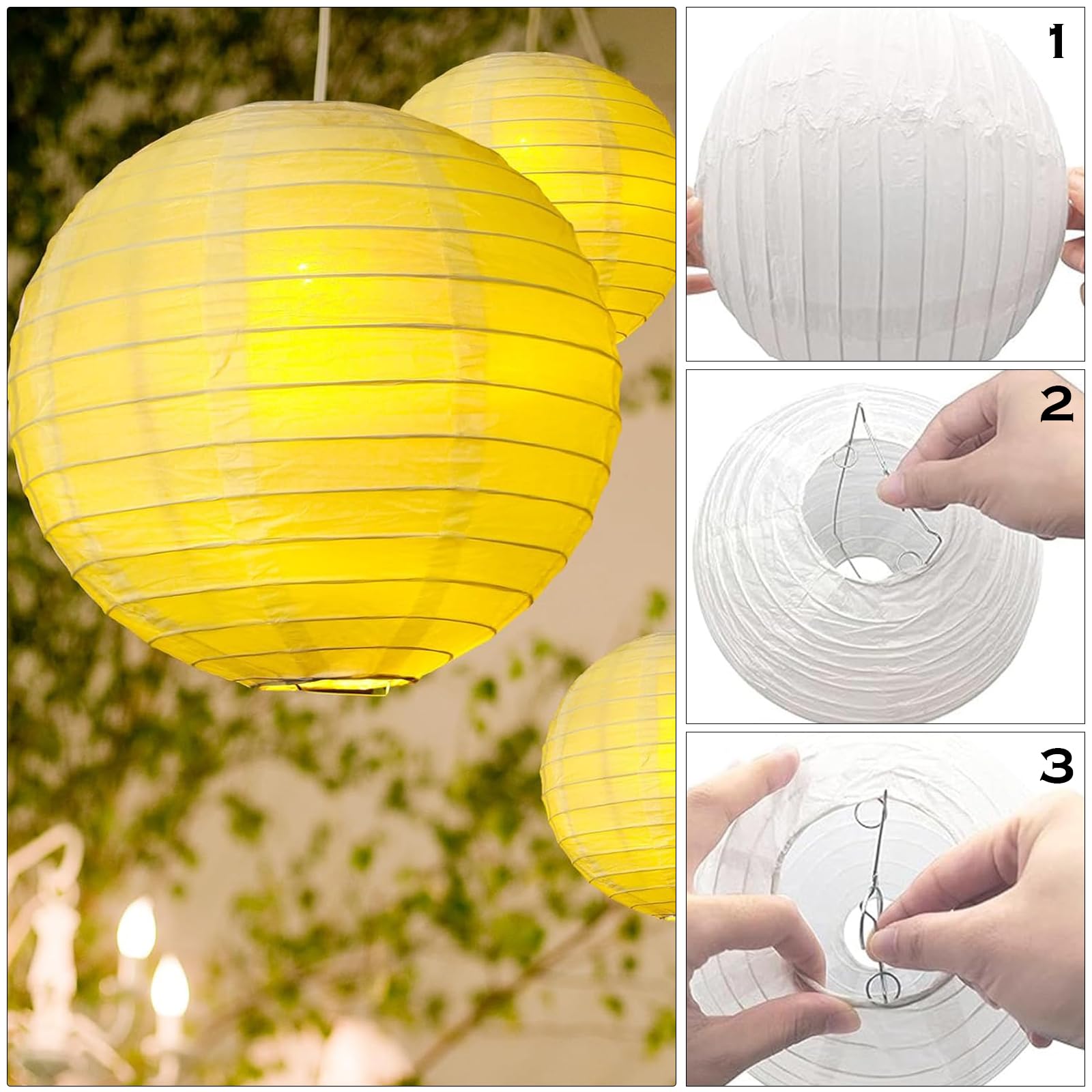 1

2

3