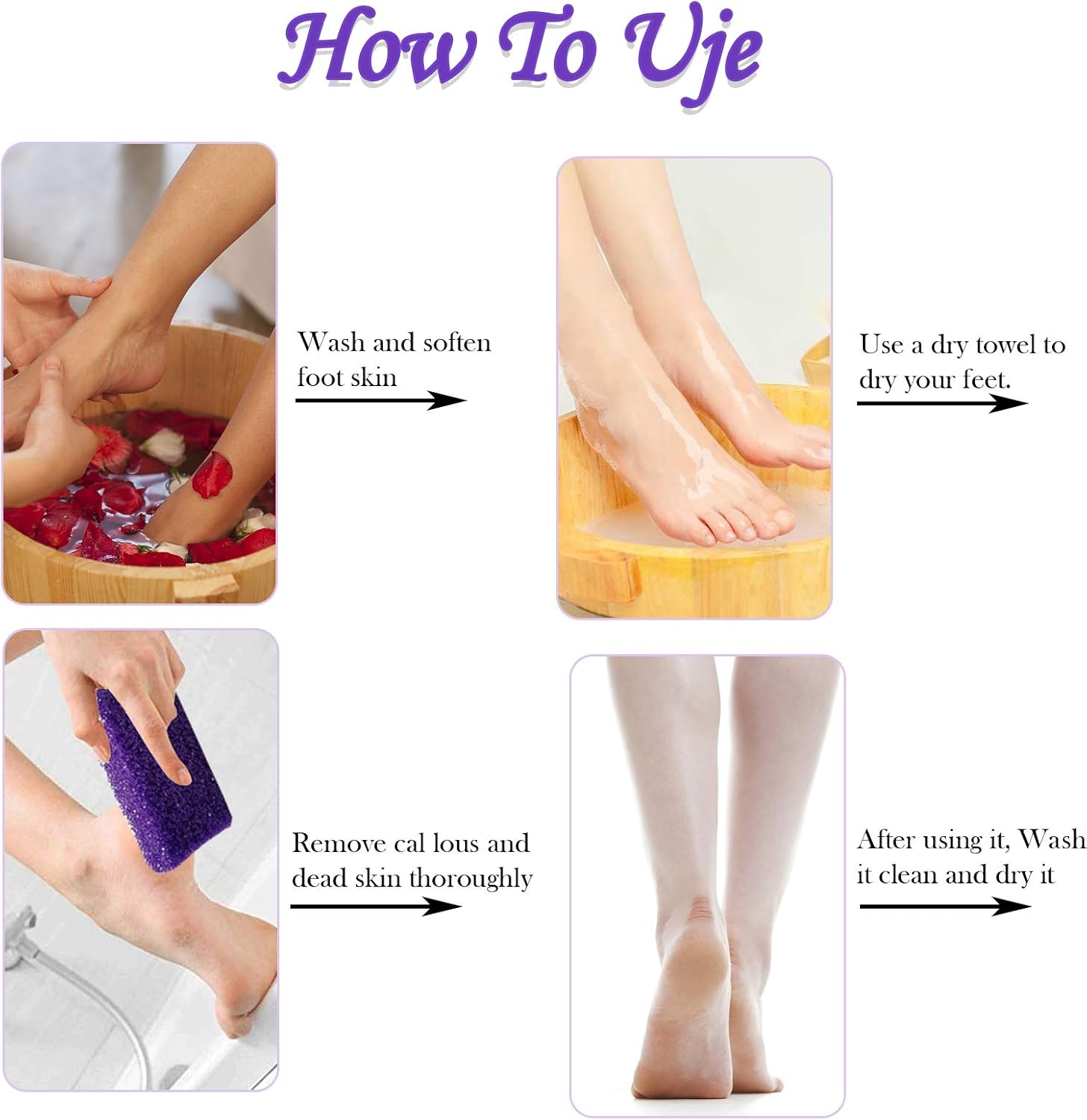 How To Uje

Wash and soften foot skin

Use a dry towel to dry your feet.

Remove cal lous and dead skin thoroughly

After using it, Wash it clean and dry it