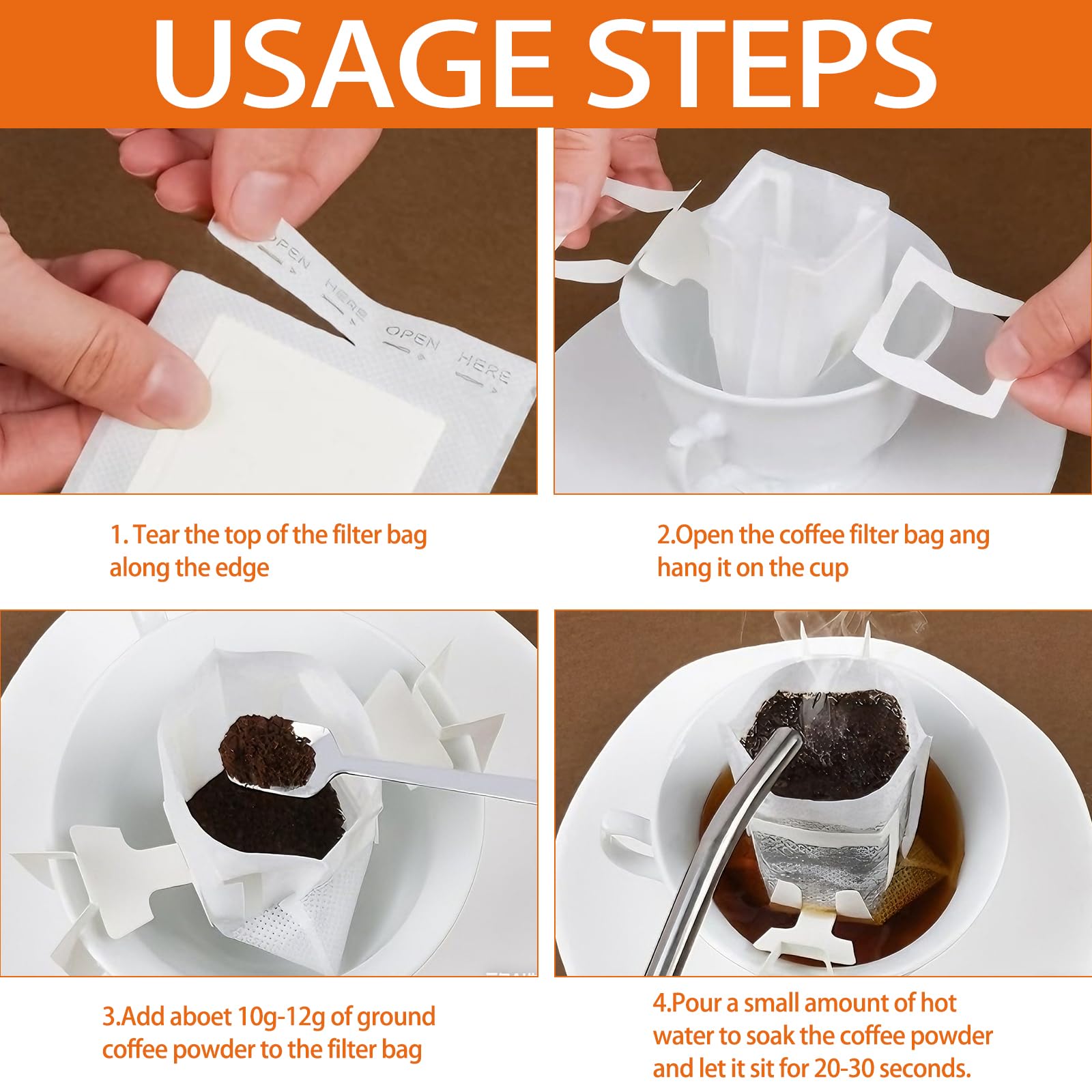 USAGE STEPS

OPEN HERE OPEN HERE

1. Tear the top of the filter bag along the edge

2.Open the coffee filter bag ang hang it on the cup

3.Add aboet 10g-12g of ground coffee powder to the filter bag

4.Pour a small amount of hot water to soak the coffee powder and let it sit for 20-30 seconds.