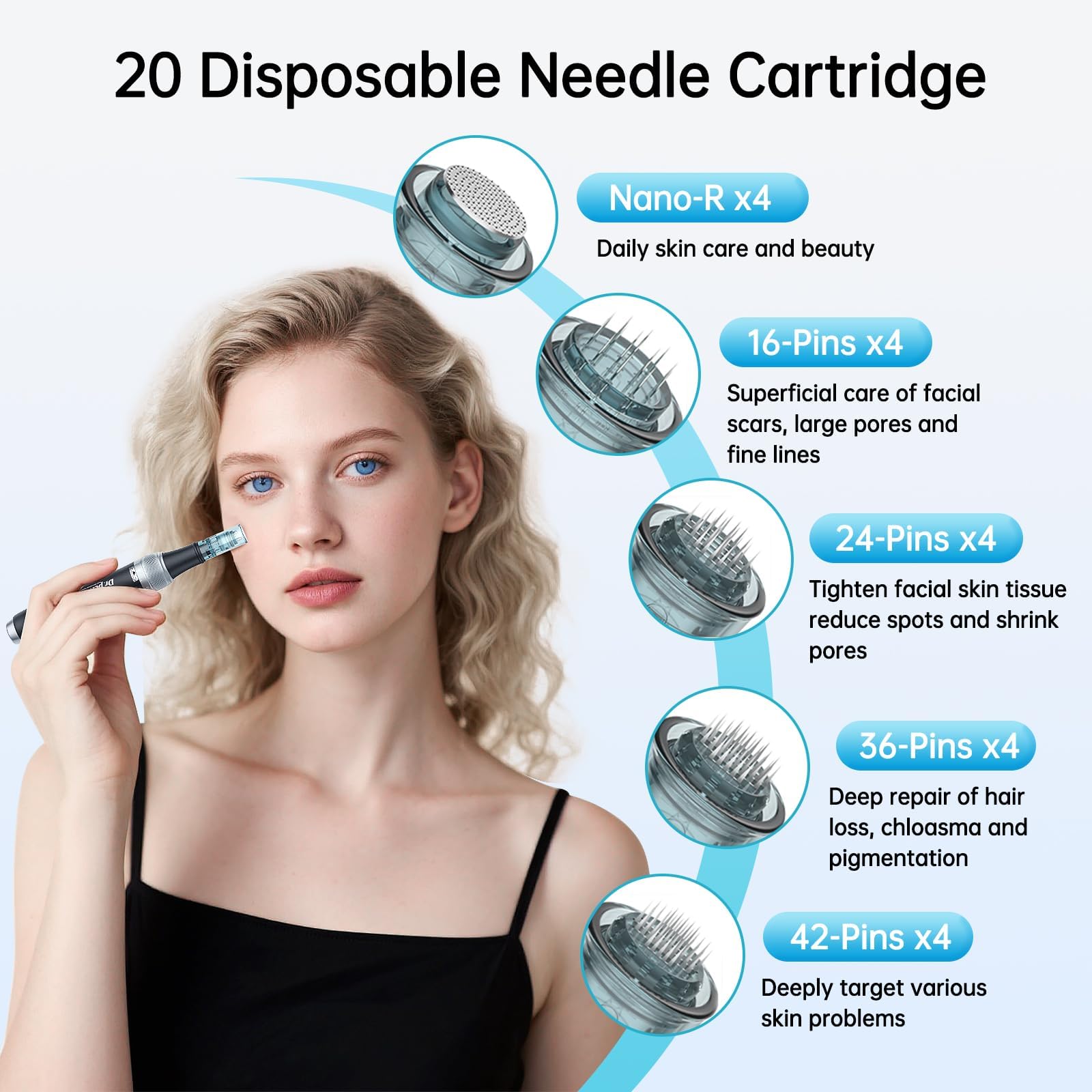 20 Disposable Needle Cartridge

Nano-R x4

Daily skin care and beauty

16-Pins x4

Superficial care of facial scars, large pores and fine lines

24-Pins x4

Tighten facial skin tissue reduce spots and shrink pores

36-Pins x4

Deep repair of hair loss, chloasma and pigmentation

42-Pins x4

Deeply target various skin problems