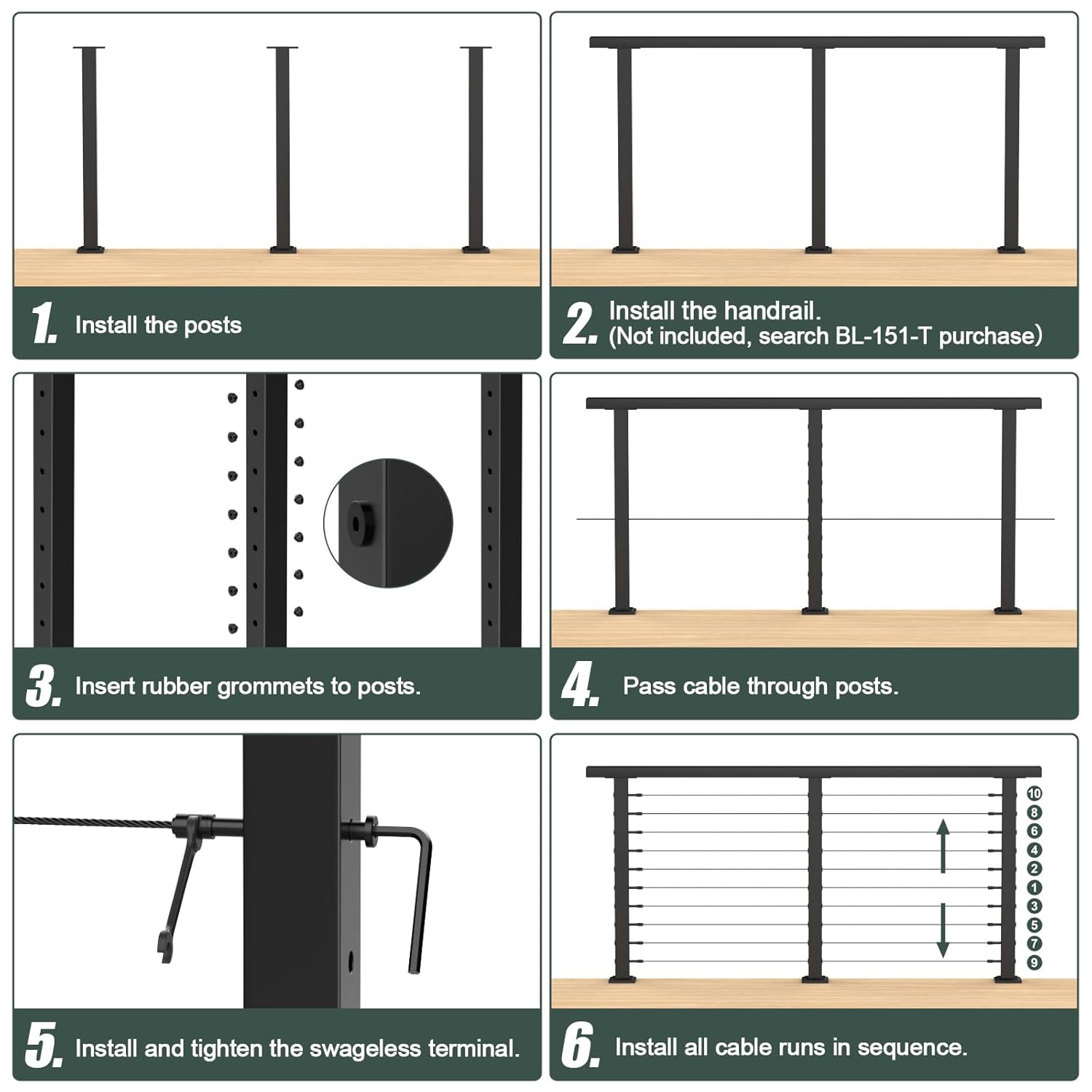 1. Install the posts

2. Install the handrail.
(Not included, search BL-151-T purchase)

3. Insert rubber grommets to posts.

4. Pass cable through posts.

5. Install and tighten the swageless terminal.

10
8
6
4
2
1
3
5
7
9

6. Install all cable runs in sequence.