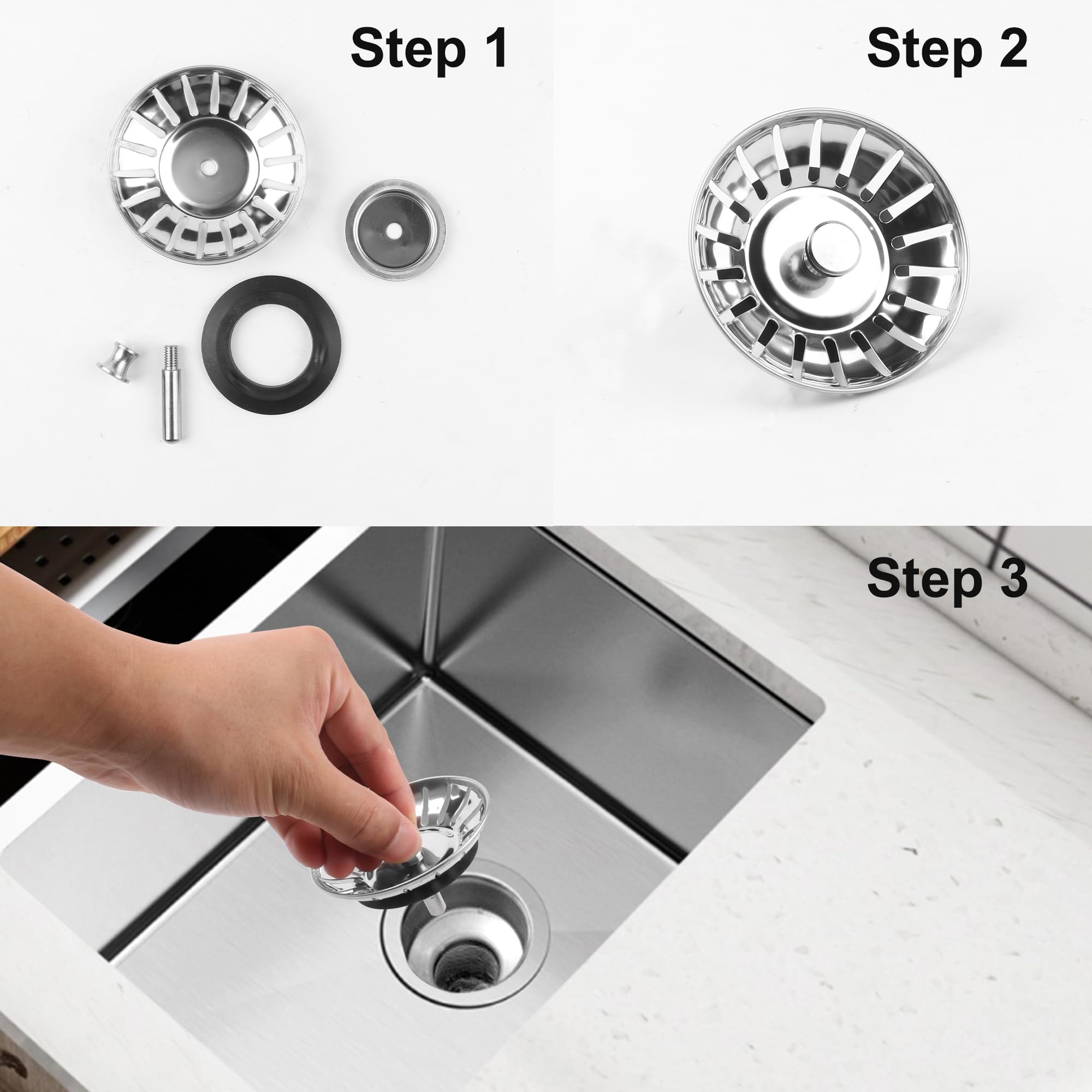 Step 1

Step 2

Step 3