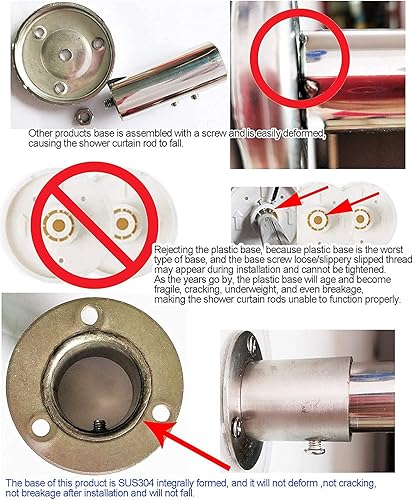 Other products base is assembled with a screw and is easily deformed, causing the shower curtain rod to fall.

Rejecting the plastic base, because plastic base is the worst type of base, and the base screw loose/slippery slipped thread may appear during installation and cannot be tightened.
As the years go by, the plastic base will age and become fragile, cracking, underweight, and even breakage, making the shower curtain rods unable to function properly.

The base of this product is SUS304 integrally formed, and it will not deform ,not cracking, not breakage after installation and will not fall.