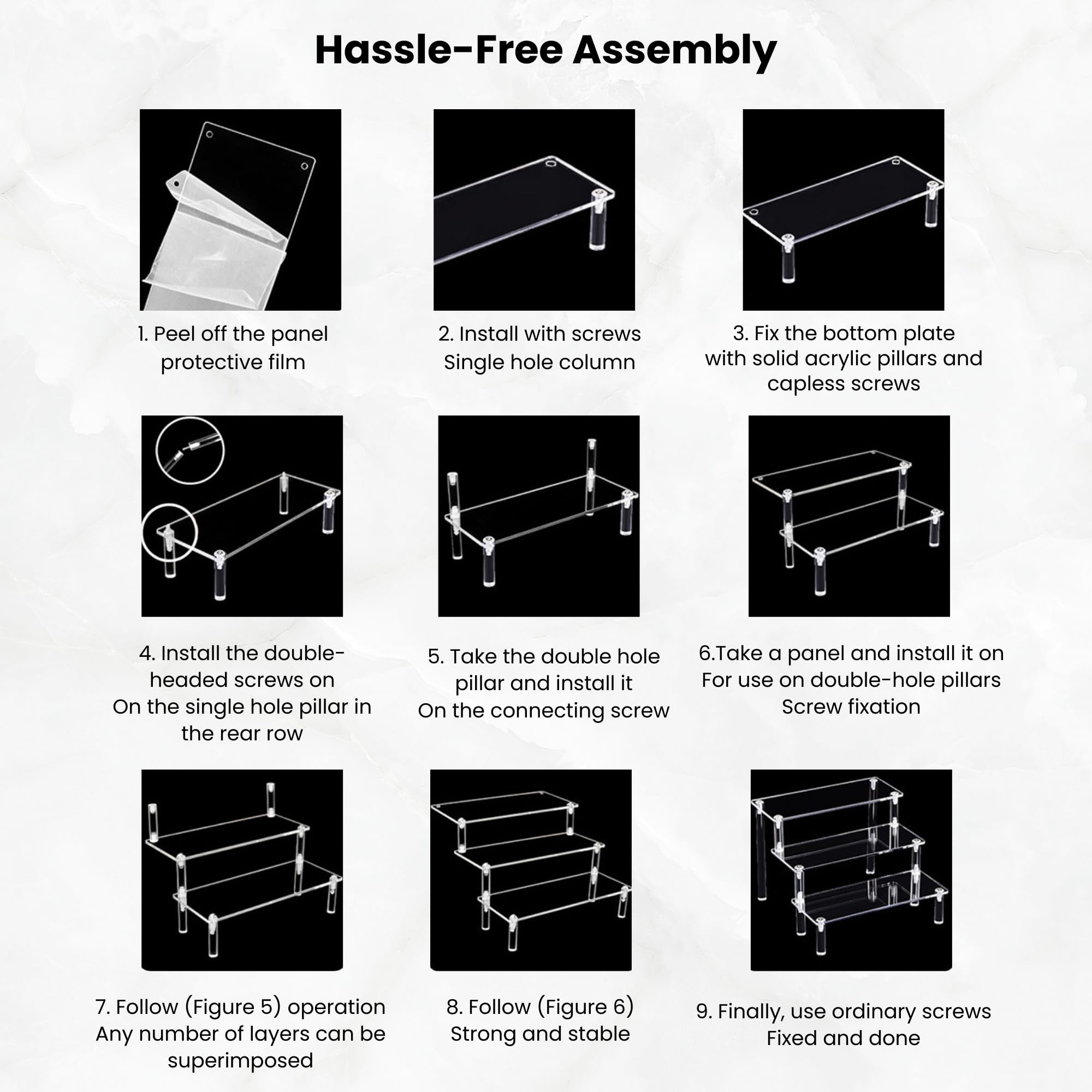 Hassle-Free Assembly

1. Peel off the panel protective film

2. Install with screws Single hole column

3. Fix the bottom plate with solid acrylic pillars and capless screws

4. Install the double-headed screws on On the single hole pillar in the rear row

5. Take the double hole pillar and install it On the connecting screw

6.Take a panel and install it on For use on double-hole pillars Screw fixation

7. Follow (Figure 5) operation Any number of layers can be superimposed

8. Follow (Figure 6) Strong and stable

9. Finally, use ordinary screws Fixed and done