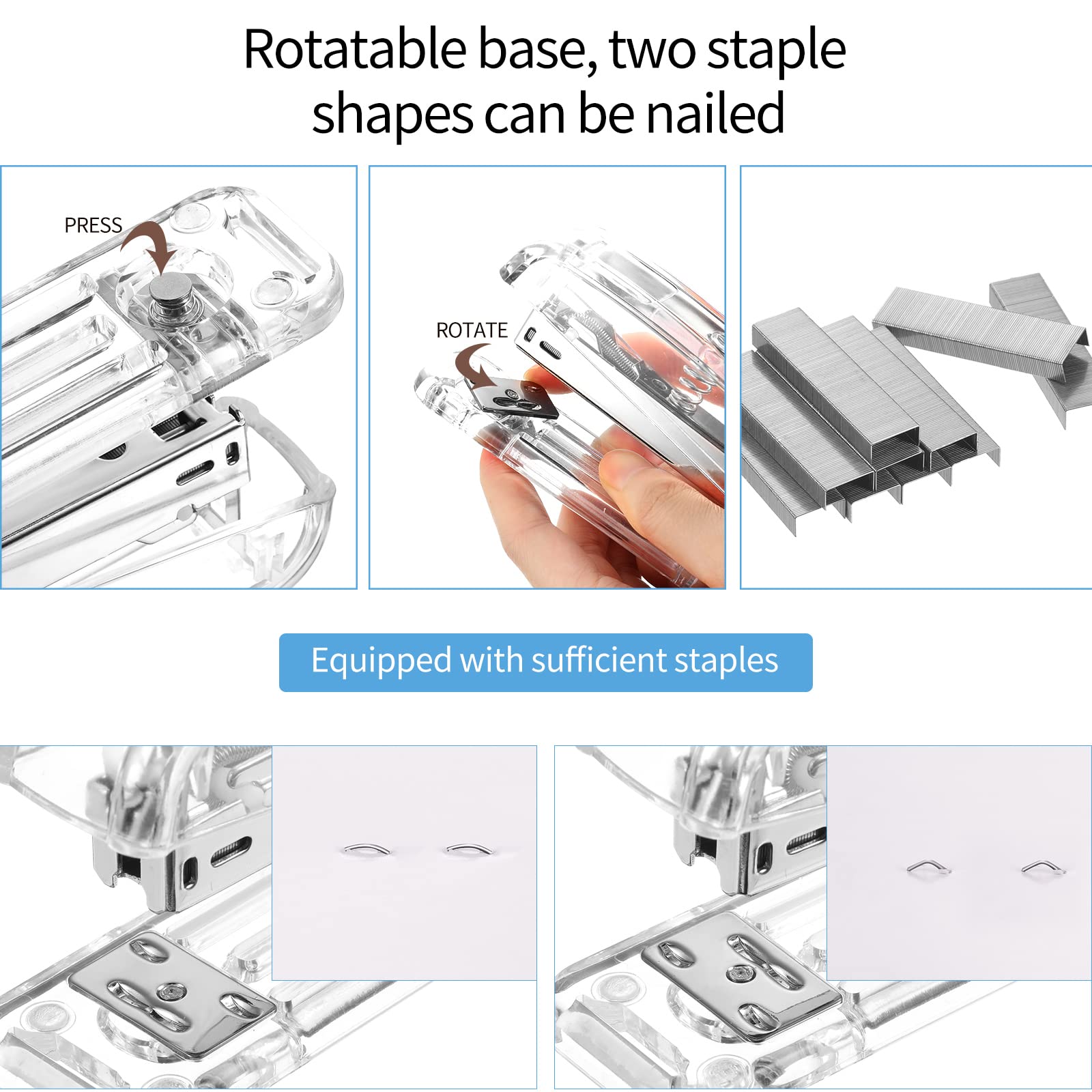 Rotatable base, two staple shapes can be nailed

PRESS

ROTATE

Equipped with sufficient staples